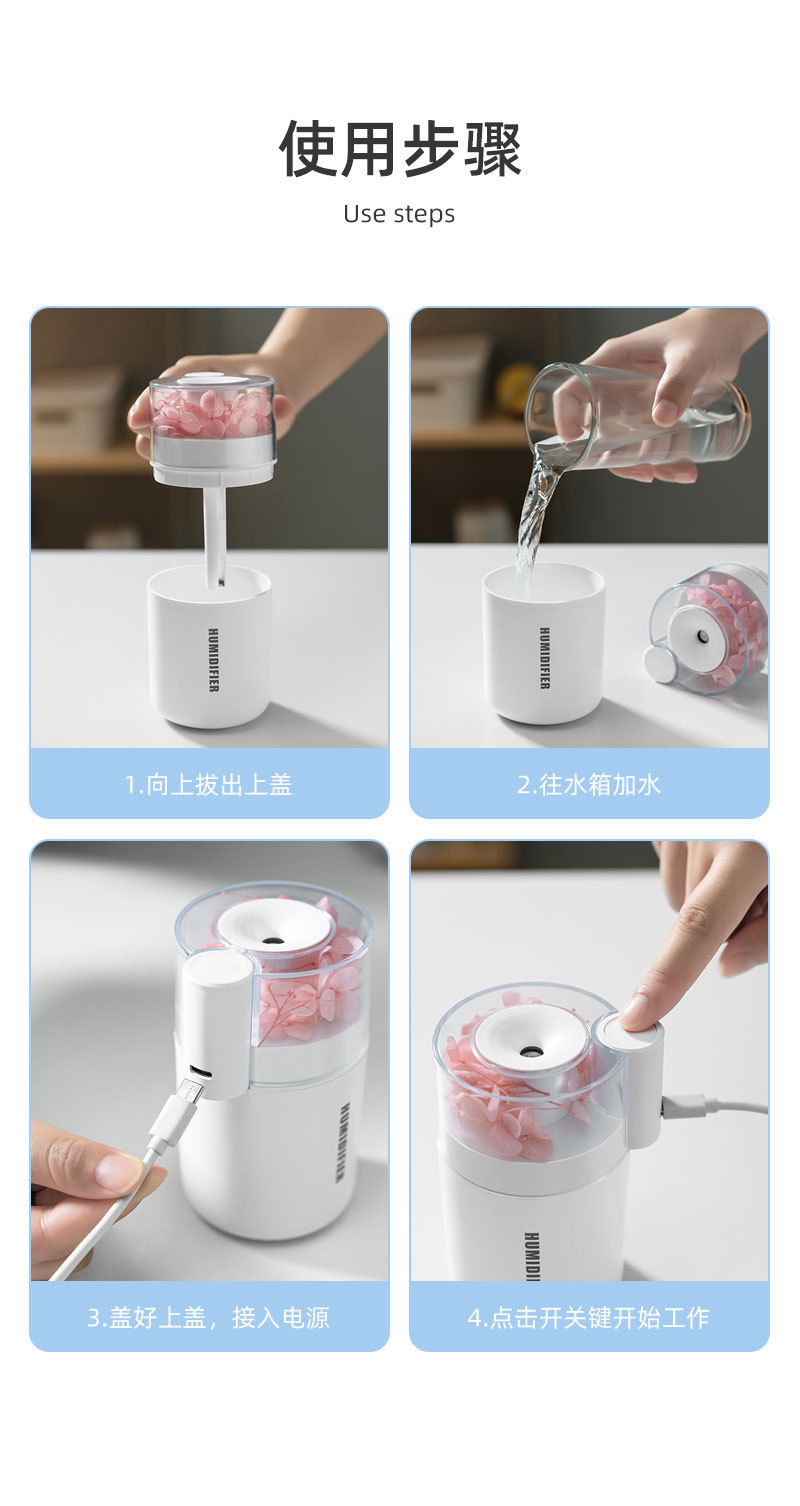 使用步骤

Use steps

HUMIDIFIER

1.向上拔出上盖

HUMIDIFIER

2.往水箱加水

HUMIDIFIER

3.盖好上盖，接入电源

HUMIDI

4.点击开关键开始工作