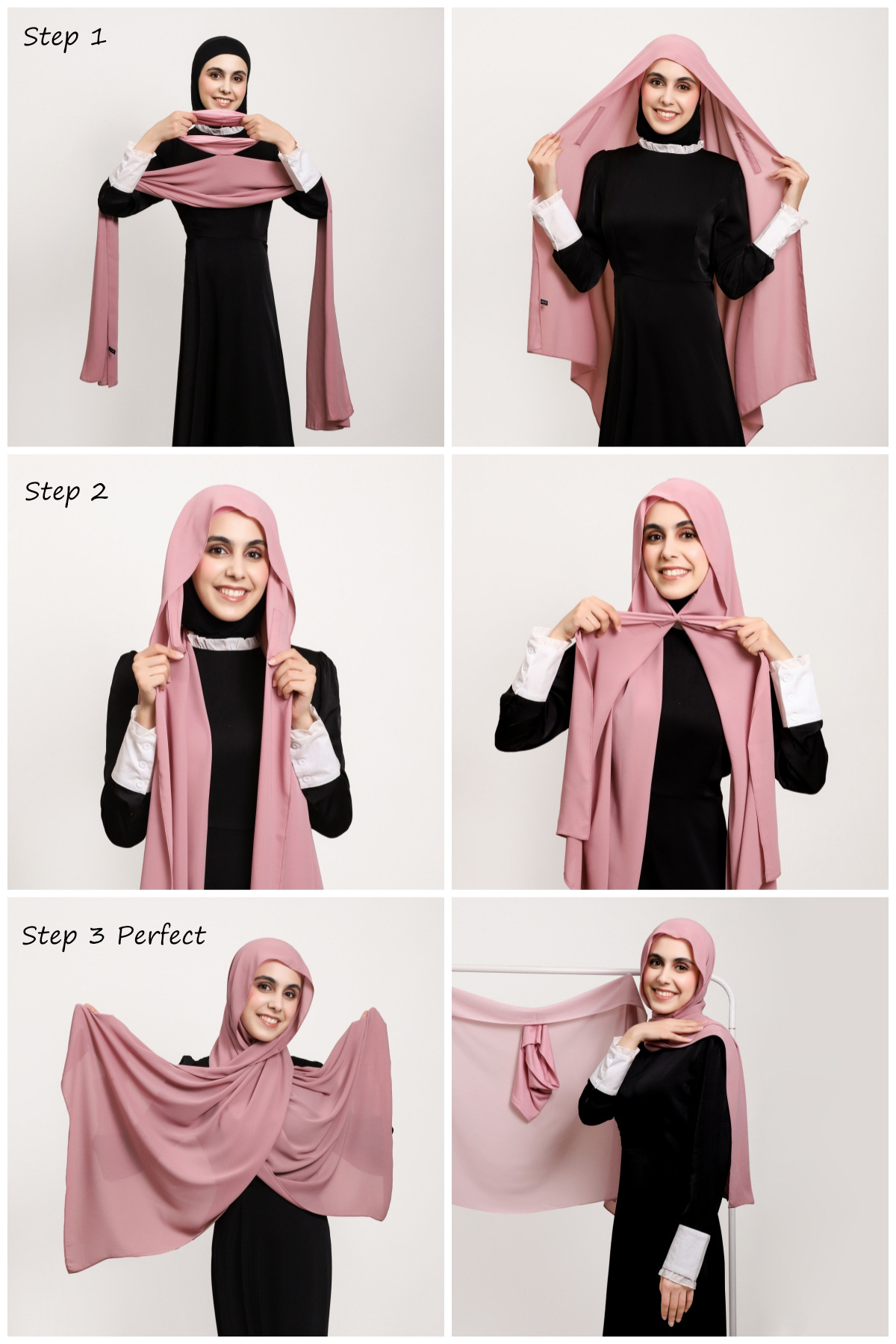 Step 1

Step 2

Step 3 Perfect