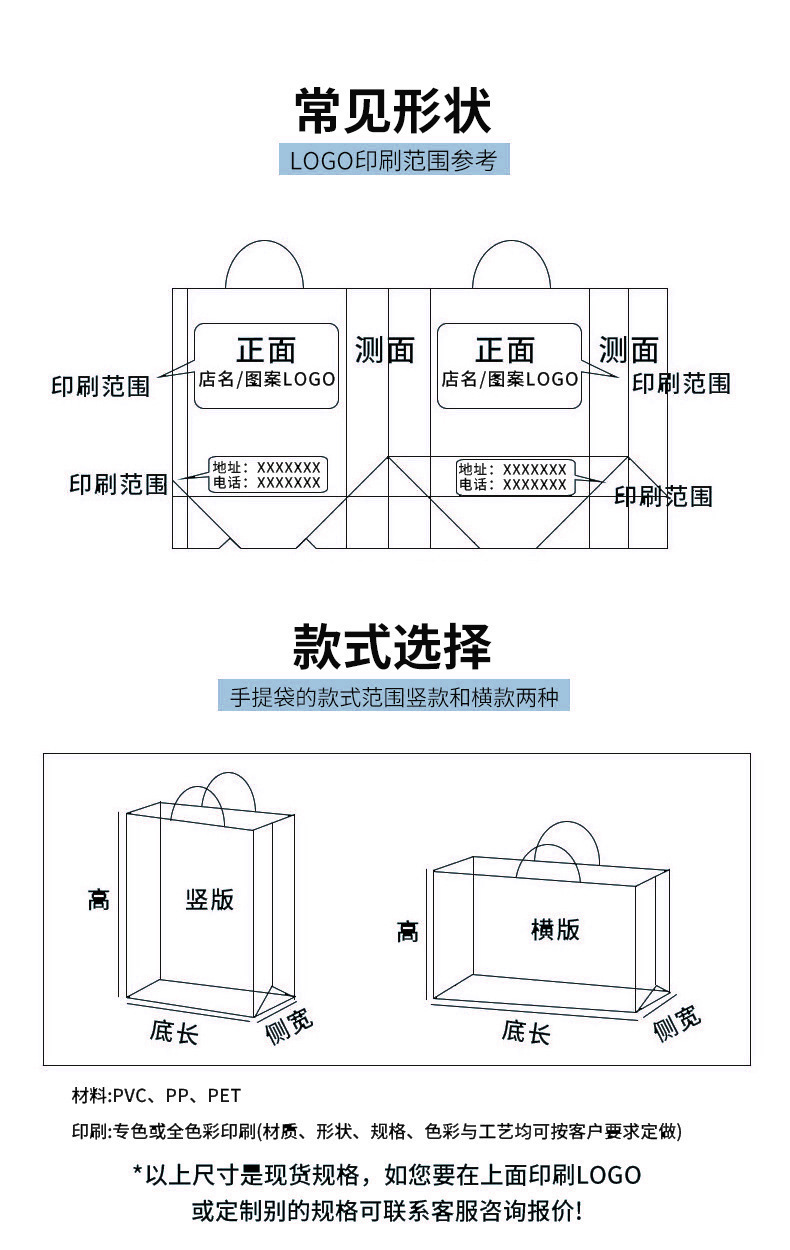 常见形状

LOGO印刷范围参考

印刷范围

正面
店名/图案LOGO

测面

正面
店名/图案LOGO

测面

印刷范围

印刷范围

地址：XXXXXXX
电话：XXXXXXX

地址：XXXXXXX
电话：XXXXXXX

印刷范围

款式选择

手提袋的款式范围竖款和横款两种

高
竖版
底长
侧宽

高
横版
底长
侧宽

材料:PVC、PP、PET

印刷:专色或全色彩印刷(材质、形状、规格、色彩与工艺均可按客户要求定做)

*以上尺寸是现货规格，如您要在上面印刷LOGO
或定制别的规格可联系客服咨询报价!