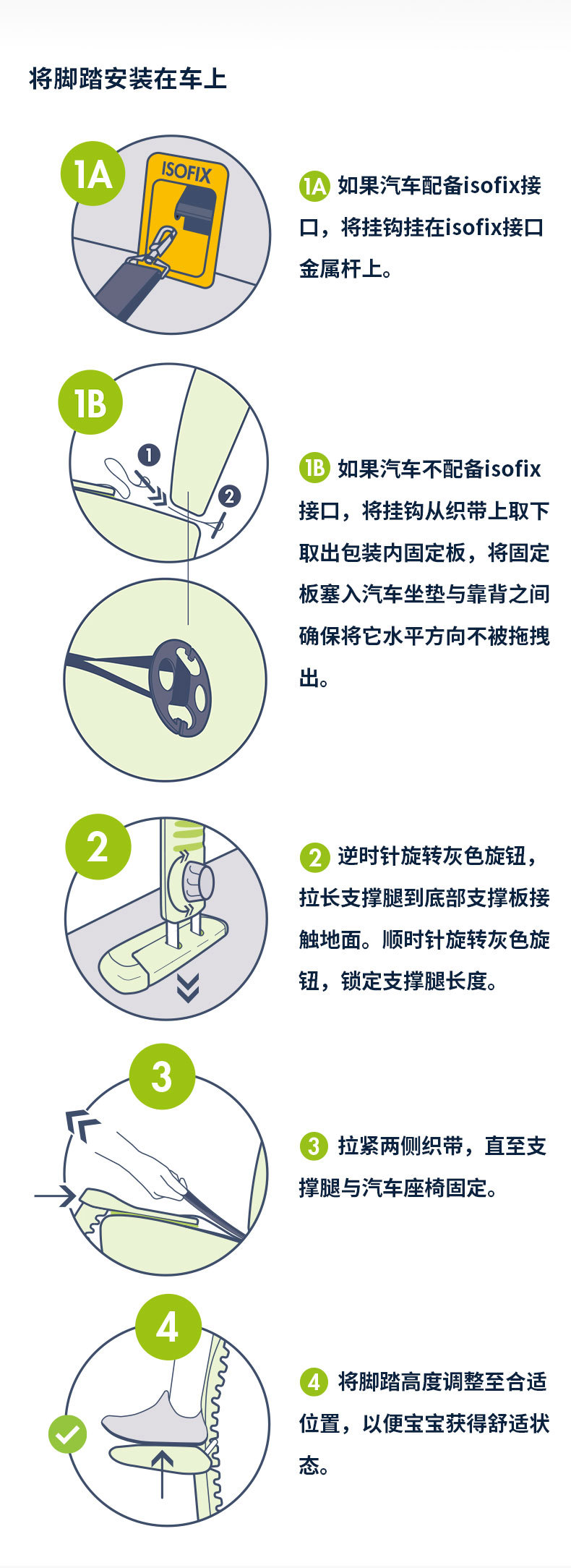 将脚踏安装在车上

1A

ISOFIX

1A 如果汽车配备isofix接口，将挂钩挂在isofix接口金属杆上。

1B

1

2

1B 如果汽车不配备isofix接口，将挂钩从织带上取下取出包装内固定板，将固定板塞入汽车坐垫与靠背之间确保将它水平方向不被拖拽出。

2

2 逆时针旋转灰色旋钮，拉长支撑腿到底部支撑板接触地面。顺时针旋转灰色旋钮，锁定支撑腿长度。

3

3 拉紧两侧织带，直至支撑腿与汽车座椅固定。

4

4 将脚踏高度调整至合适位置，以便宝宝获得舒适状态。