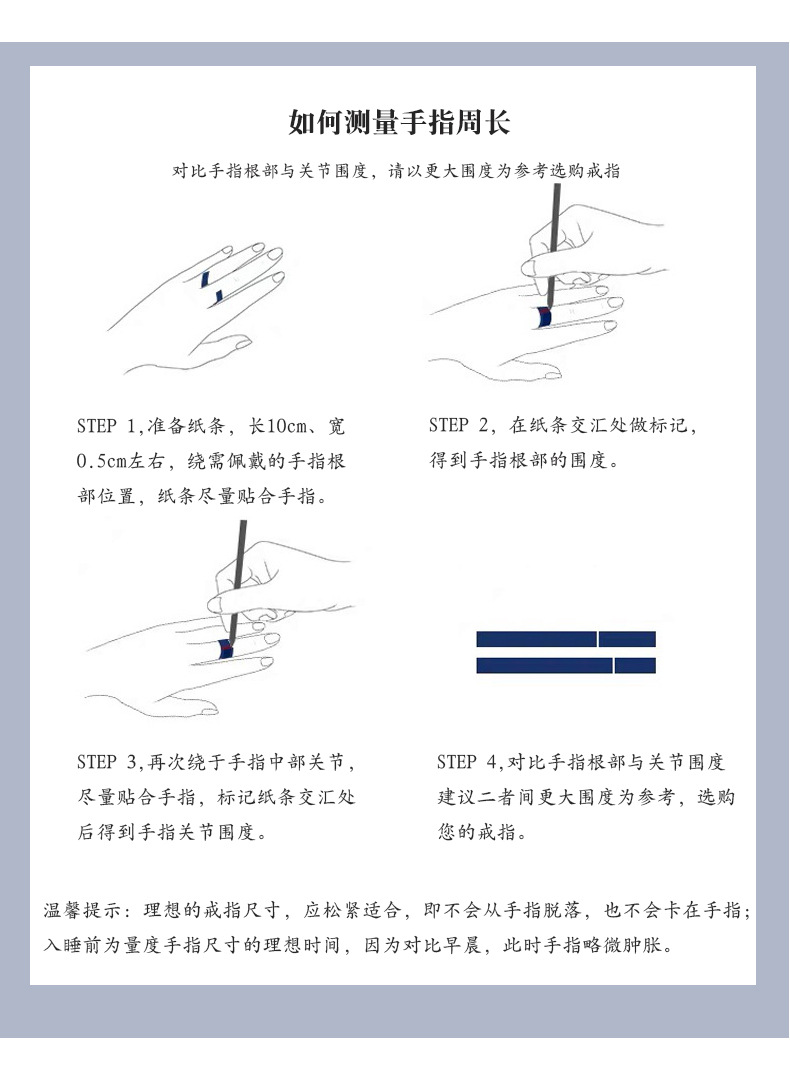 如何测量手指周长

对比手指根部与关节围度，请以更大围度为参考选购戒指

STEP 1,准备纸条，长10cm、宽0.5cm左右，绕需佩戴的手指根部位置，纸条尽量贴合手指。

STEP 2，在纸条交汇处做标记，得到手指根部的围度。

STEP 3,再次绕于手指中部关节，尽量贴合手指，标记纸条交汇处后得到手指关节围度。

STEP 4,对比手指根部与关节围度建议二者间更大围度为参考，选购您的戒指。

温馨提示：理想的戒指尺寸，应松紧适合，即不会从手指脱落，也不会卡在手指;入睡前为量度手指尺寸的理想时间，因为对比早晨，此时手指略微肿胀。