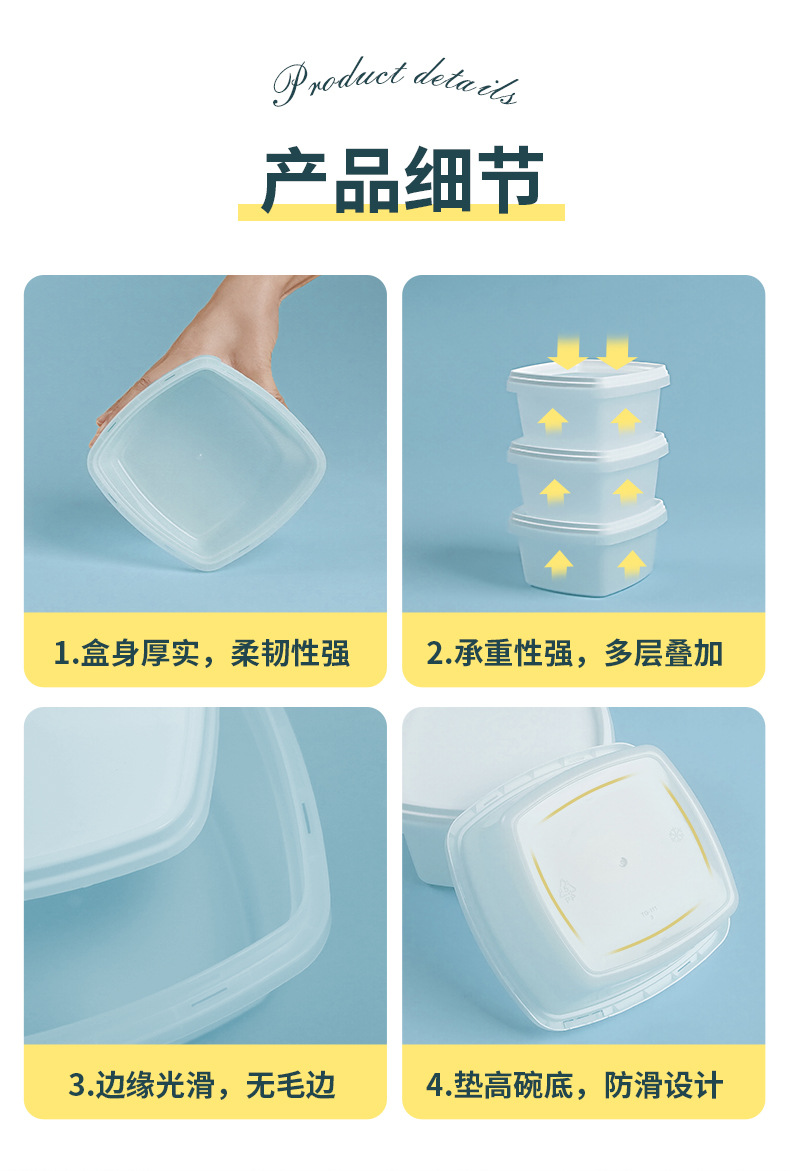 Product details

产品细节

1.盒身厚实，柔韧性强

2.承重性强，多层叠加

3.边缘光滑，无毛边

4.垫高碗底，防滑设计