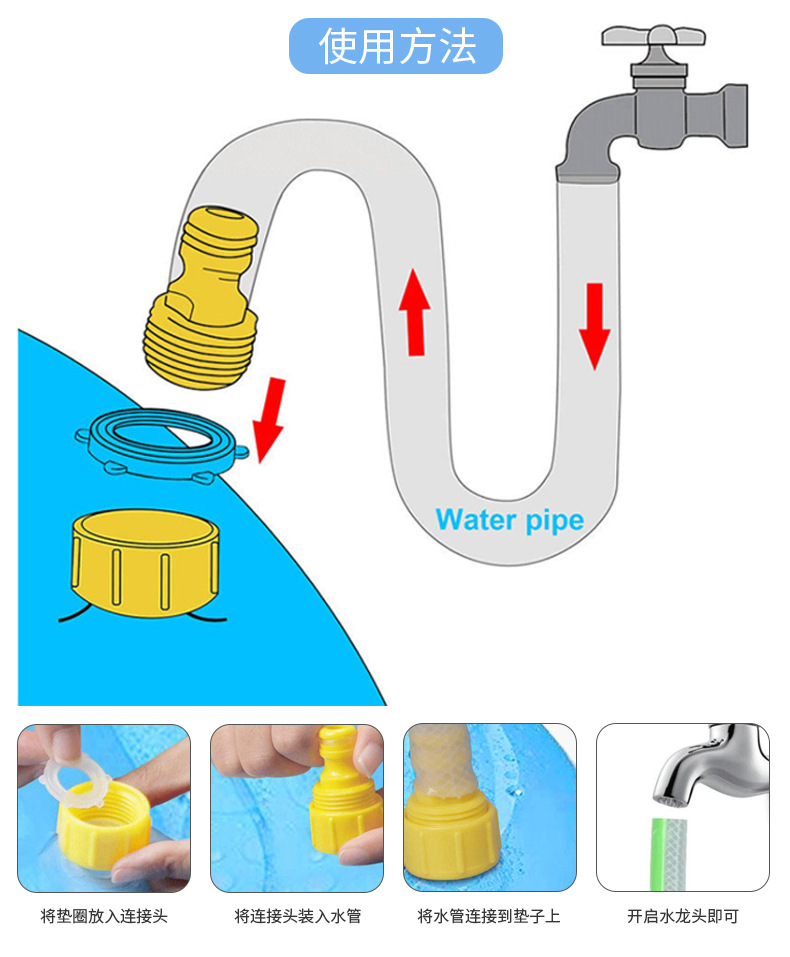 使用方法

Water pipe

将垫圈放入连接头

将连接头装入水管

将水管连接到垫子上

开启水龙头即可