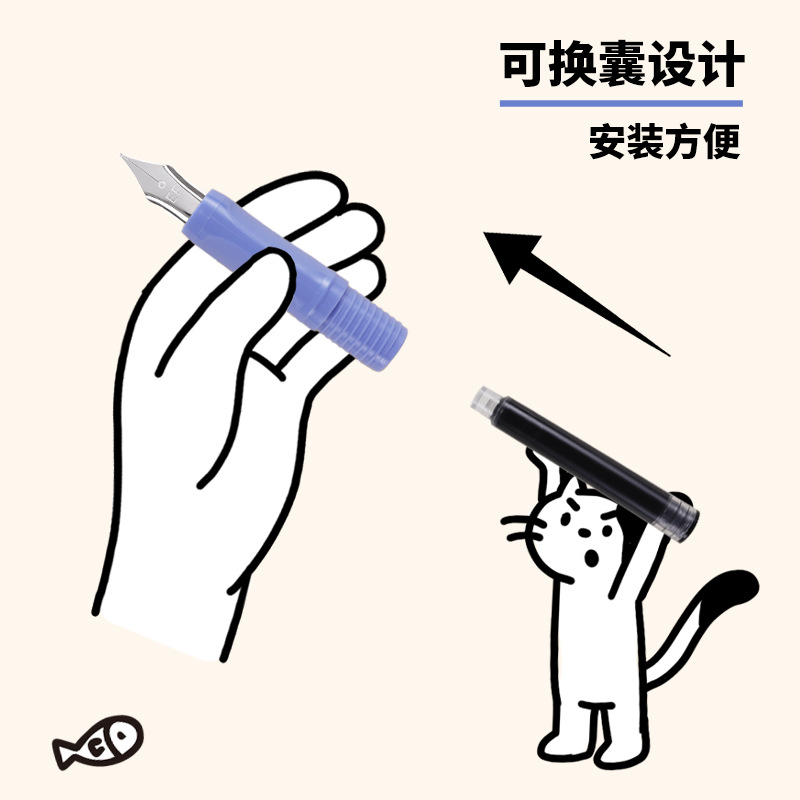 可换囊设计

安装方便