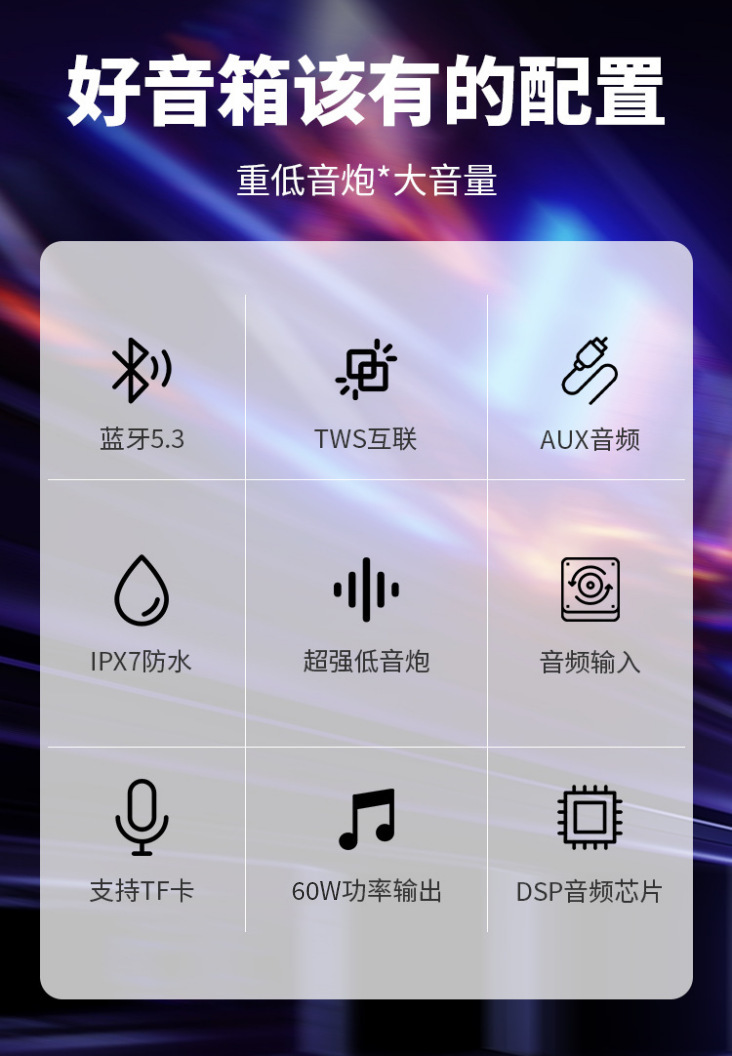 好音箱该有的配置

重低音炮*大音量

蓝牙5.3

TWS互联

AUX音频

IPX7防水

超强低音炮

音频输入

支持TF卡

60W功率输出

DSP音频芯片