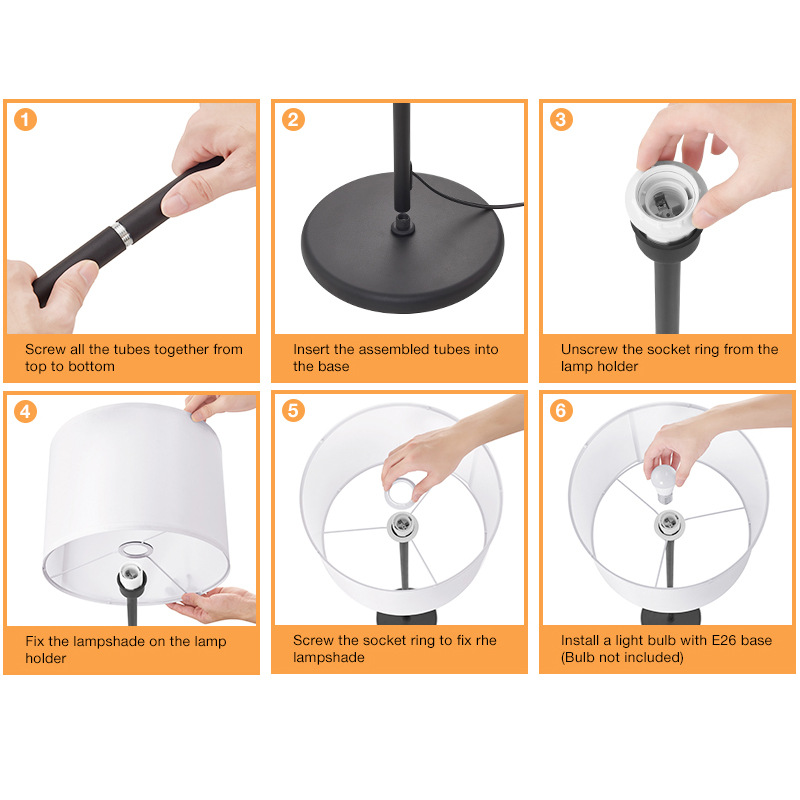 1
Screw all the tubes together from top to bottom

2
Insert the assembled tubes into the base

3
Unscrew the socket ring from the lamp holder

4
Fix the lampshade on the lamp holder

5
Screw the socket ring to fix rhe lampshade

6
Install a light bulb with E26 base (Bulb not included)