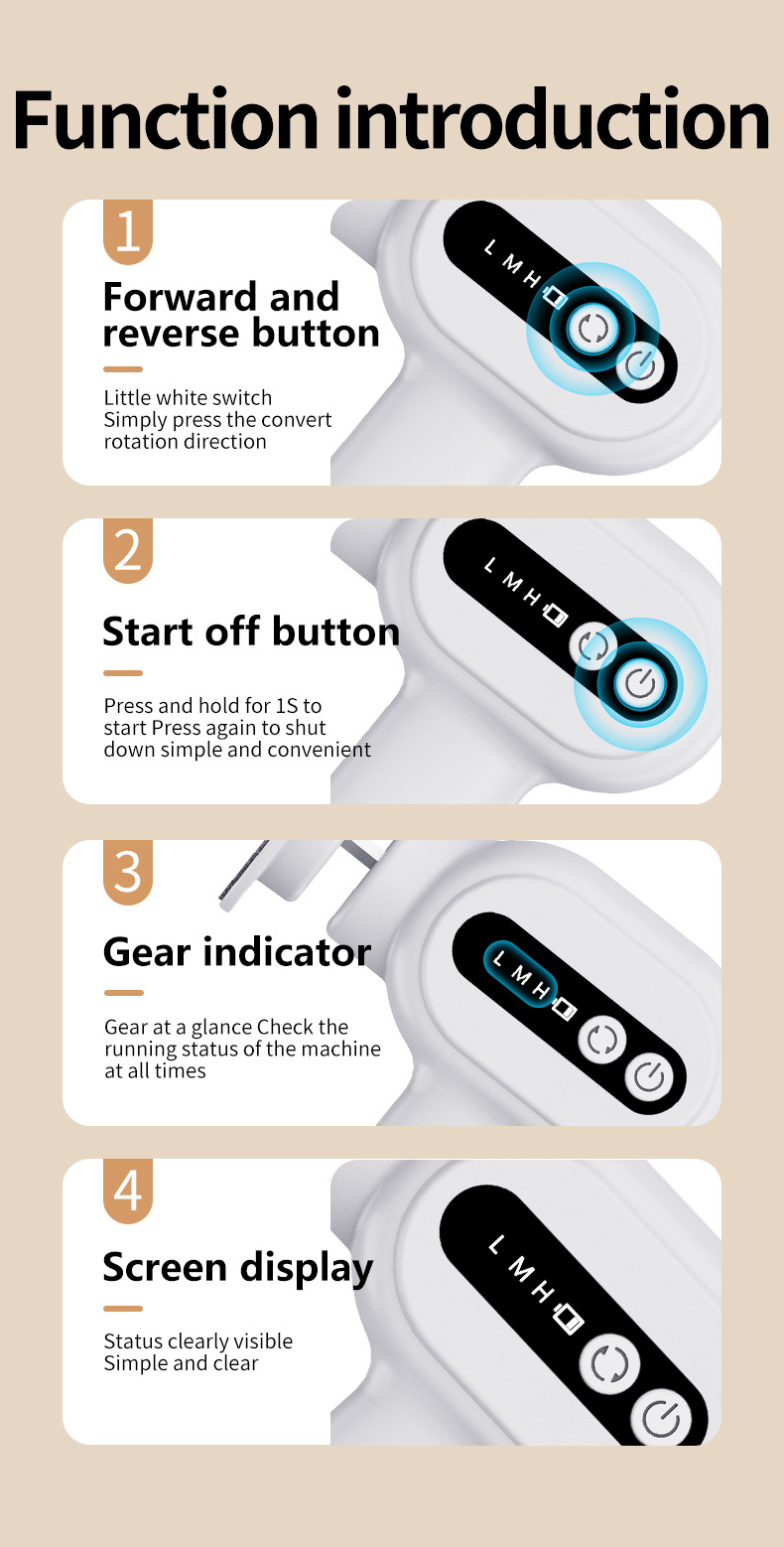 Function introduction

1

Forward and reverse button

Little white switch
Simply press the convert rotation direction

L M H

2

Start off button

Press and hold for 1S to start Press again to shut down simple and convenient

L M H

3

Gear indicator

Gear at a glance Check the running status of the machine at all times

L M H

4

Screen display

Status clearly visible
Simple and clear

L M H