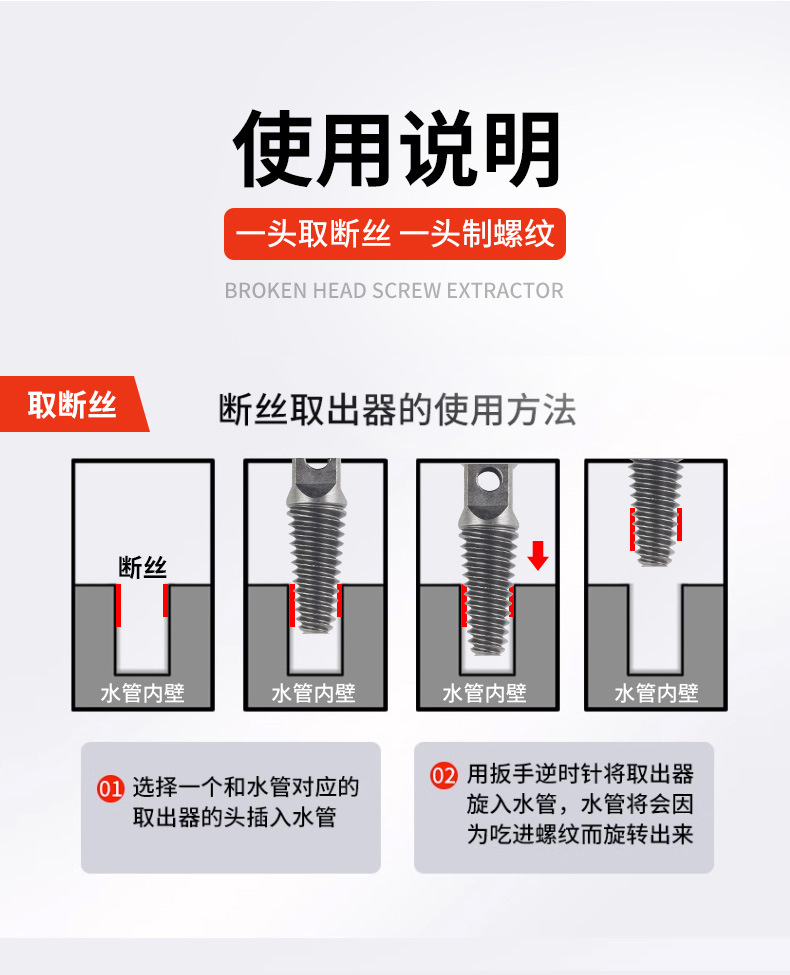 使用说明

一头取断丝 一头制螺纹

BROKEN HEAD SCREW EXTRACTOR

取断丝

断丝取出器的使用方法

断丝

水管内壁

水管内壁

水管内壁

水管内壁

01 选择一个和水管对应的取出器的头插入水管

02 用扳手逆时针将取出器旋入水管，水管将会因为吃进螺纹而旋转出来