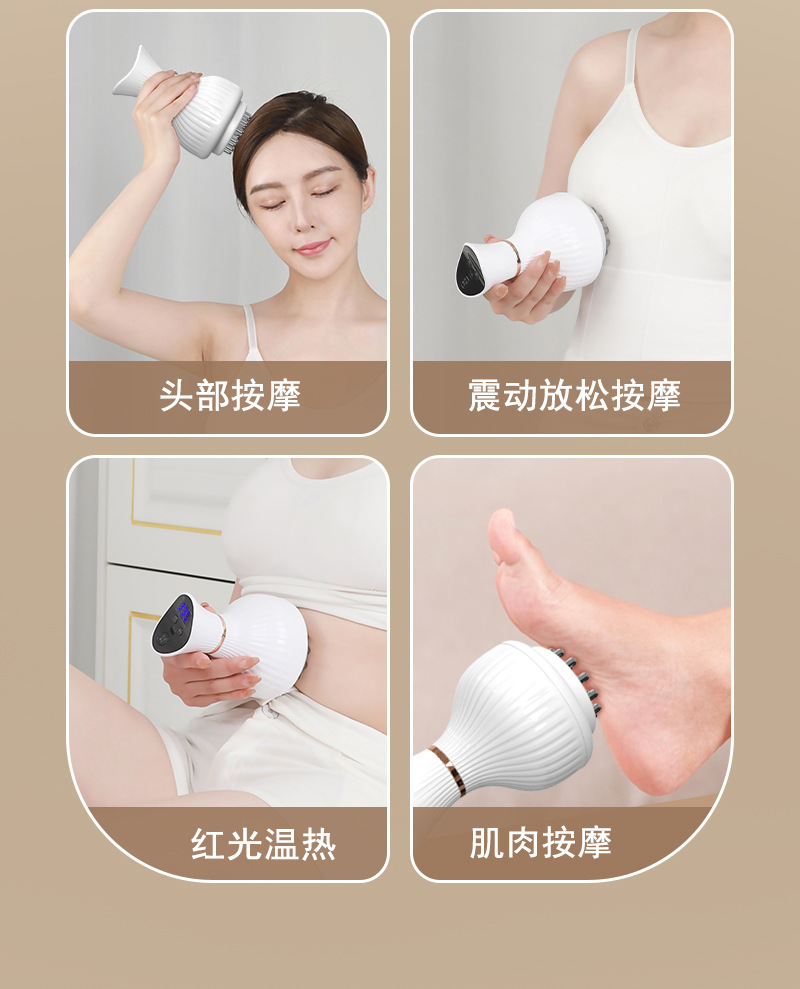 头部按摩

震动放松按摩

红光温热

肌肉按摩