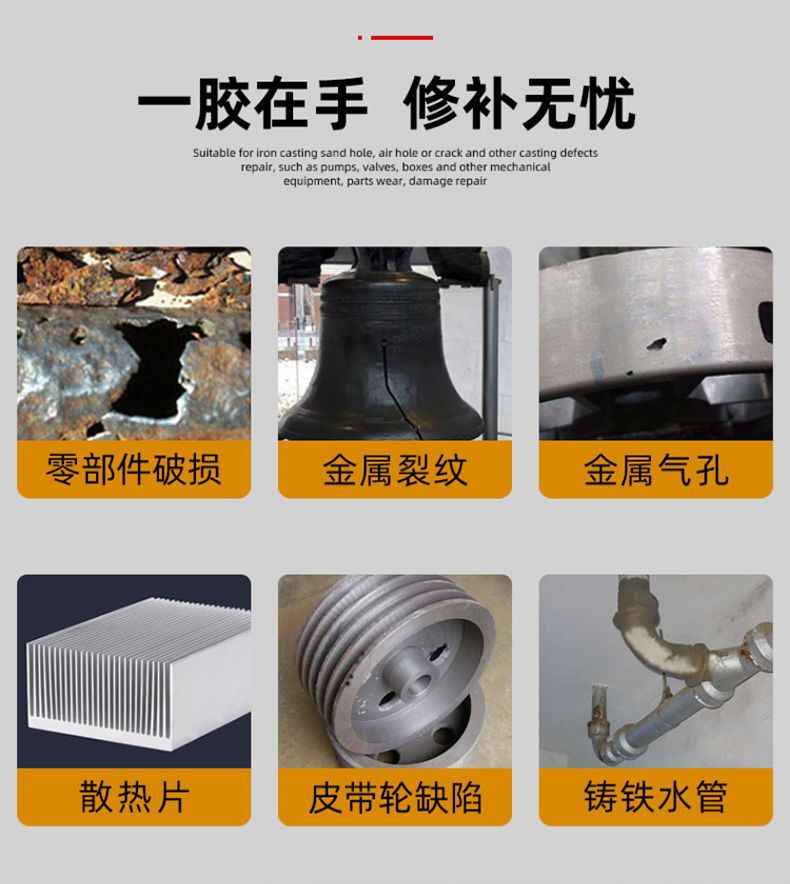 一胶在手 修补无忧

Suitable for iron casting sand hole, air hole or crack and other casting defects repair, such as pumps, valves, boxes and other mechanical equipment, parts wear, damage repair

零部件破损

金属裂纹

金属气孔

散热片

皮带轮缺陷

铸铁水管