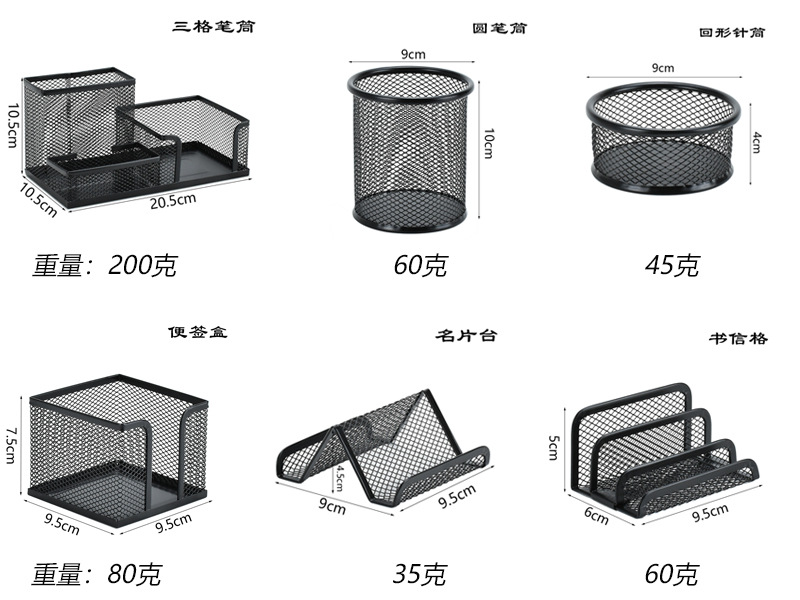 三格笔筒

10.5cm
10.5cm
20.5cm

重量：200克

圆笔筒

9cm
10cm

60克

回形针筒

9cm
4cm

45克

便签盒

7.5cm
9.5cm
9.5cm

重量：80克

名片台

4.5cm
9cm
9.5cm

35克

书信格

5cm
6cm
9.5cm

60克