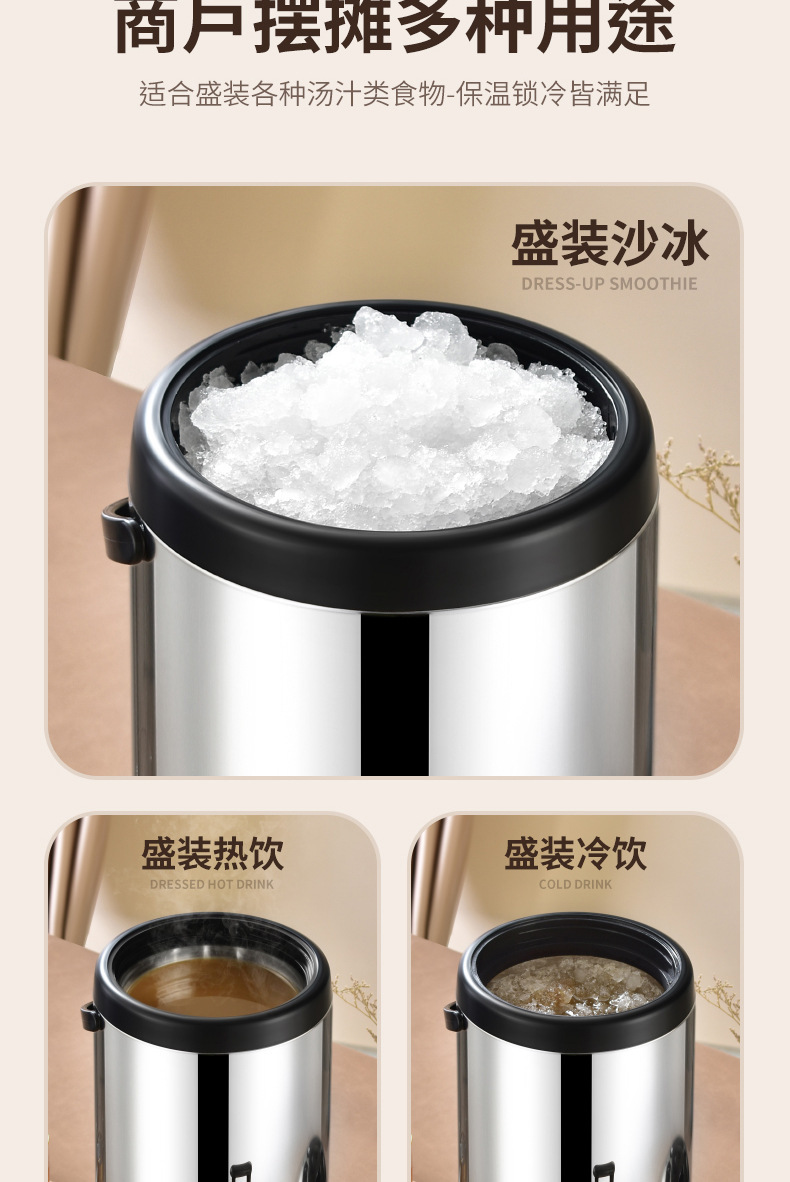 商户摆摊多种用途

适合盛装各种汤汁类食物-保温锁冷皆满足

盛装沙冰
DRESS-UP SMOOTHIE

盛装热饮
DRESSED HOT DRINK

盛装冷饮
COLD DRINK