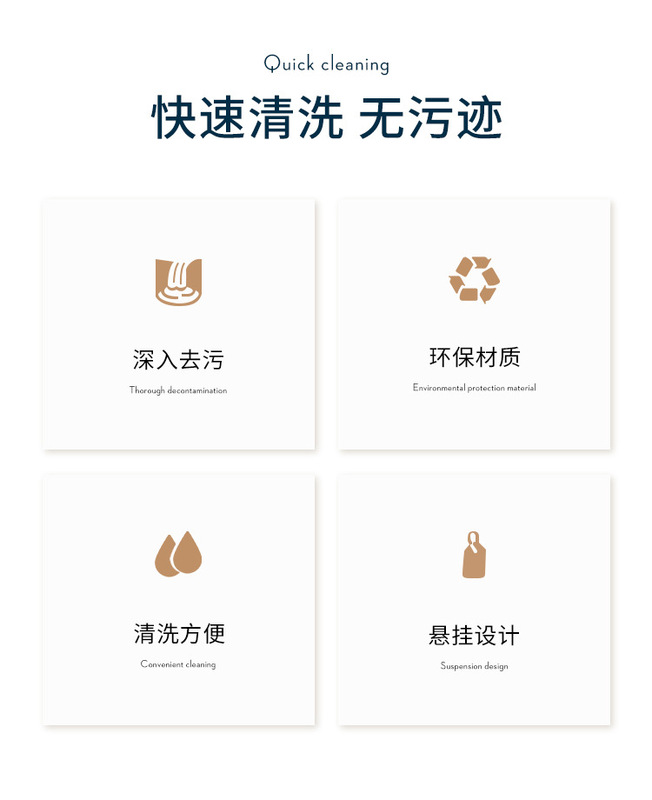 Quick cleaning

快速清洗 无污迹

深入去污

Thorough decontamination

环保材质

Environmental protection material

清洗方便

Convenient cleaning

悬挂设计

Suspension design