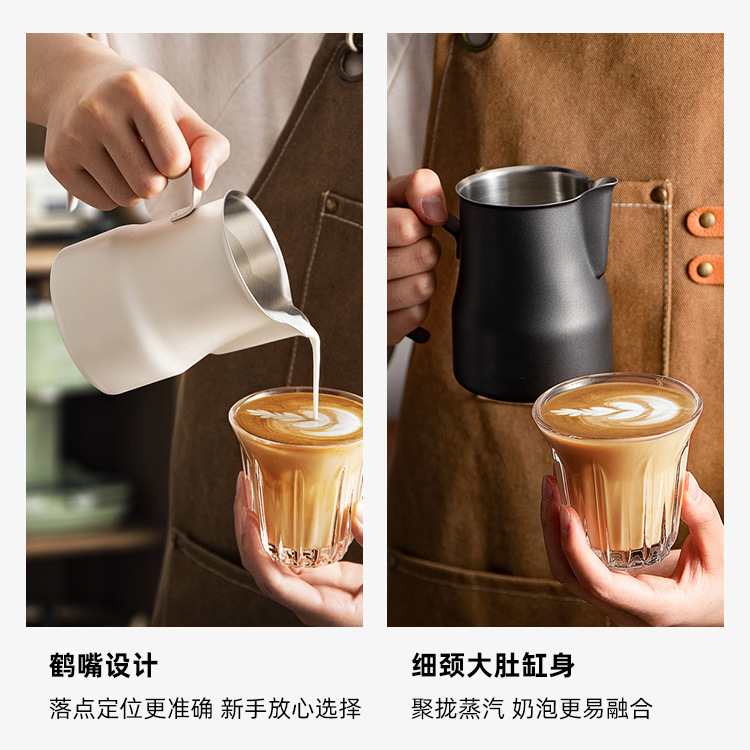 鹤嘴设计

落点定位更准确 新手放心选择

细颈大肚缸身

聚拢蒸汽 奶泡更易融合