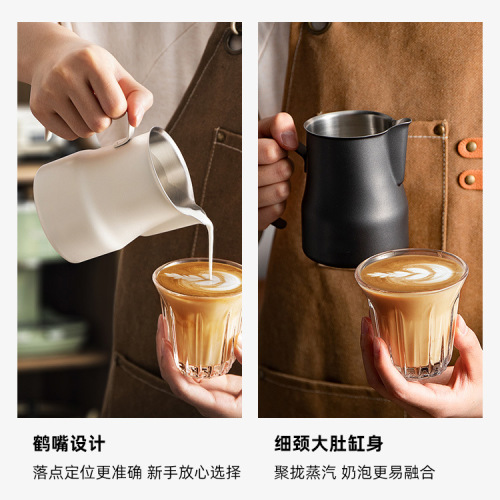 鹤嘴设计

落点定位更准确 新手放心选择

细颈大肚缸身

聚拢蒸汽 奶泡更易融合