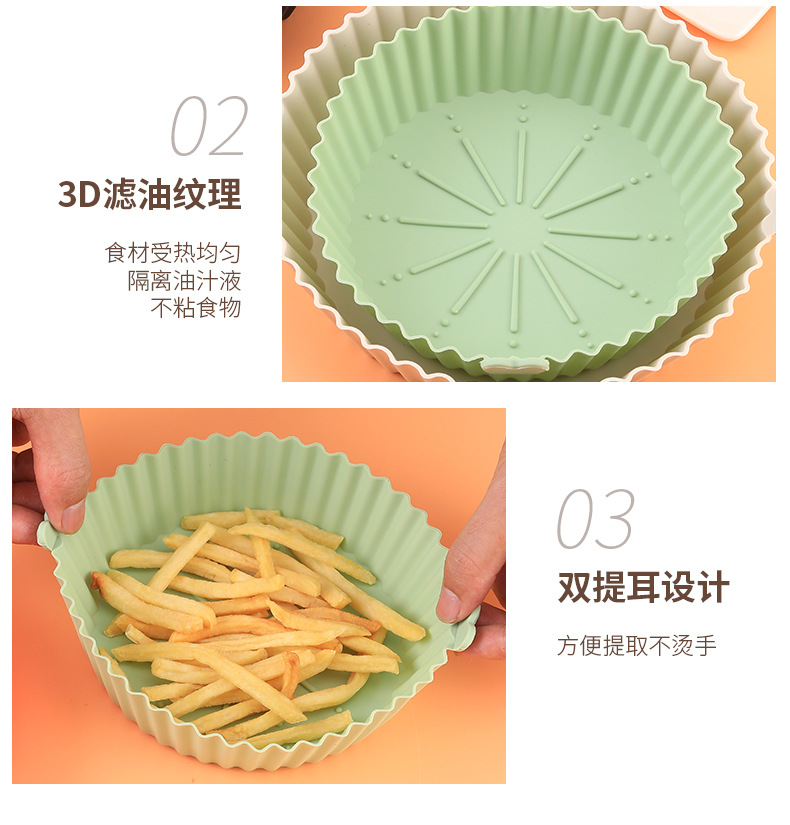 02

3D滤油纹理

食材受热均匀
隔离油汁液
不粘食物

03

双提耳设计

方便提取不烫手