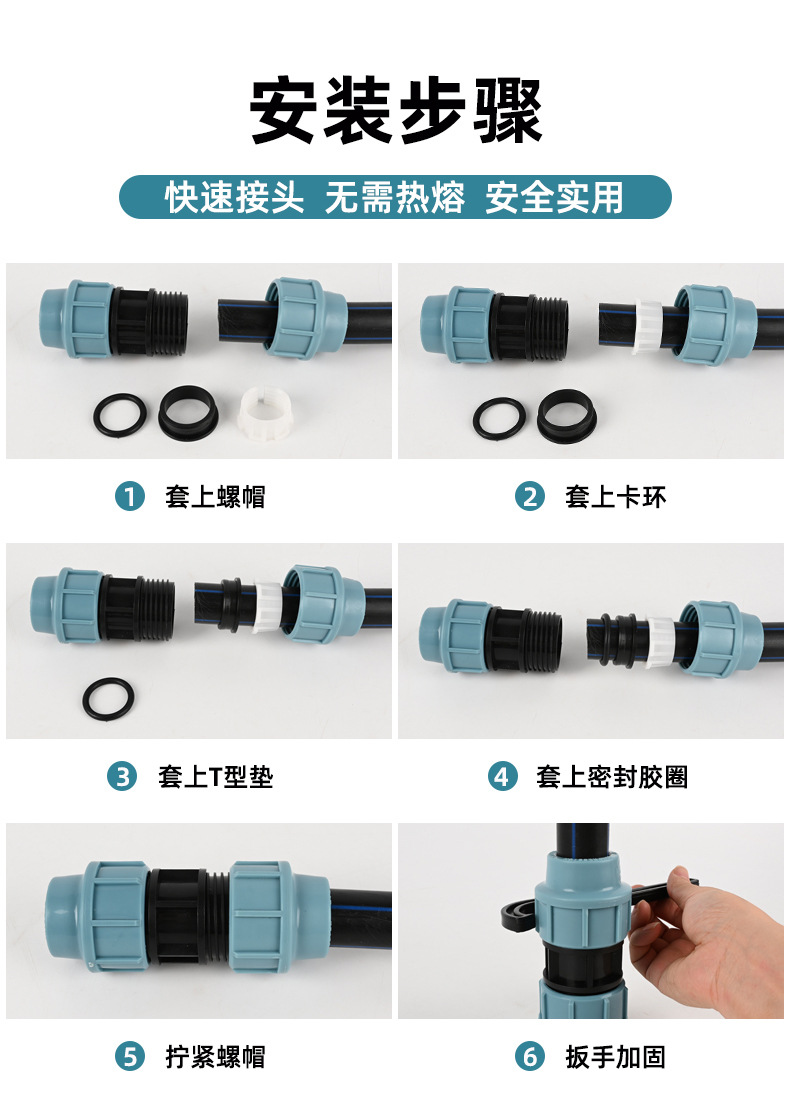 安装步骤

快速接头 无需热熔 安全实用

1 套上螺帽

2 套上卡环

3 套上T型垫

4 套上密封胶圈

5 拧紧螺帽

6 扳手加固