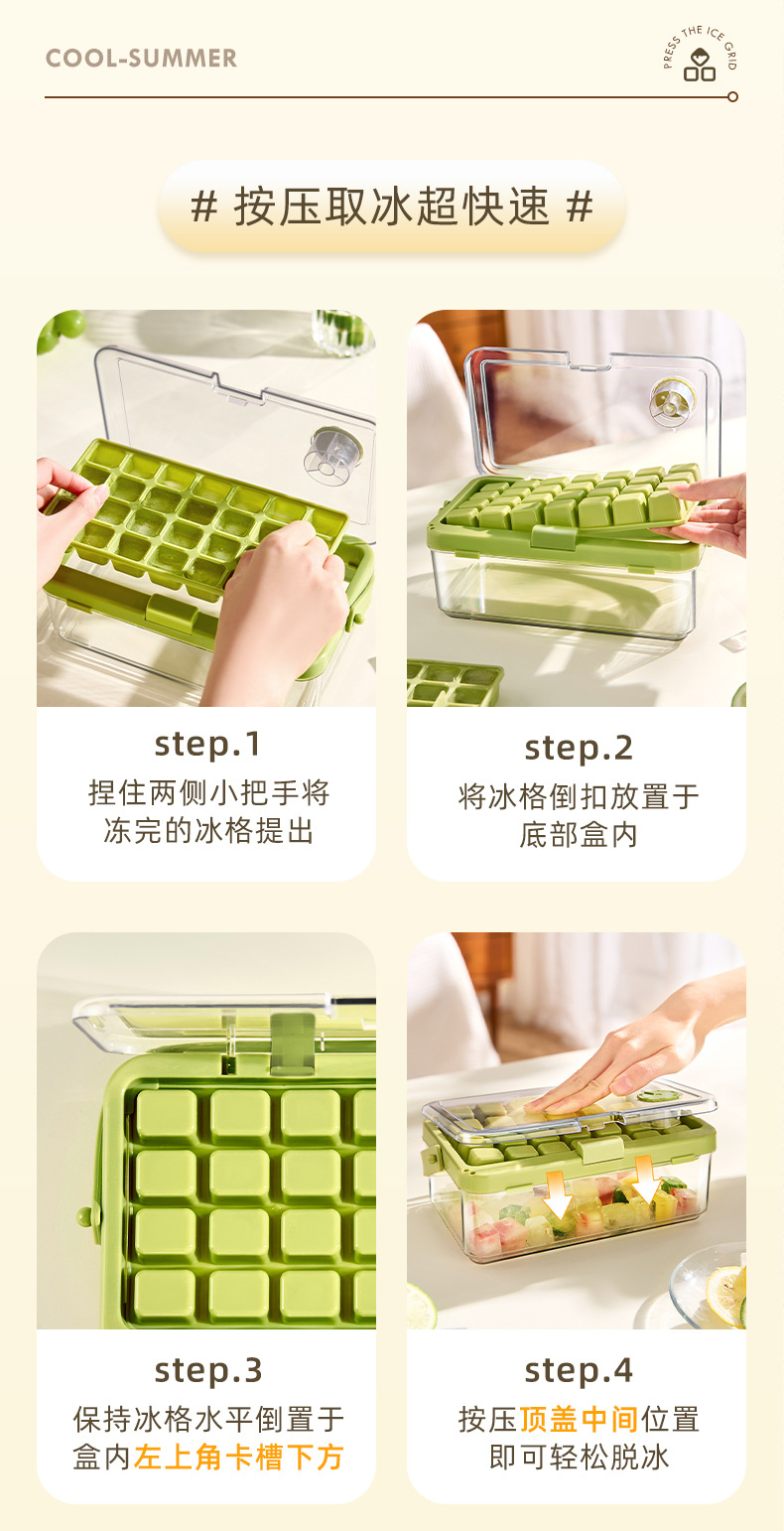 COOL-SUMMER

PRESS THE ICE GRID

# 按压取冰超快速 #

step.1

捏住两侧小把手将冻完的冰格提出

step.2

将冰格倒扣放置于底部盒内

step.3

保持冰格水平倒置于盒内左上角卡槽下方

step.4

按压顶盖中间位置即可轻松脱冰