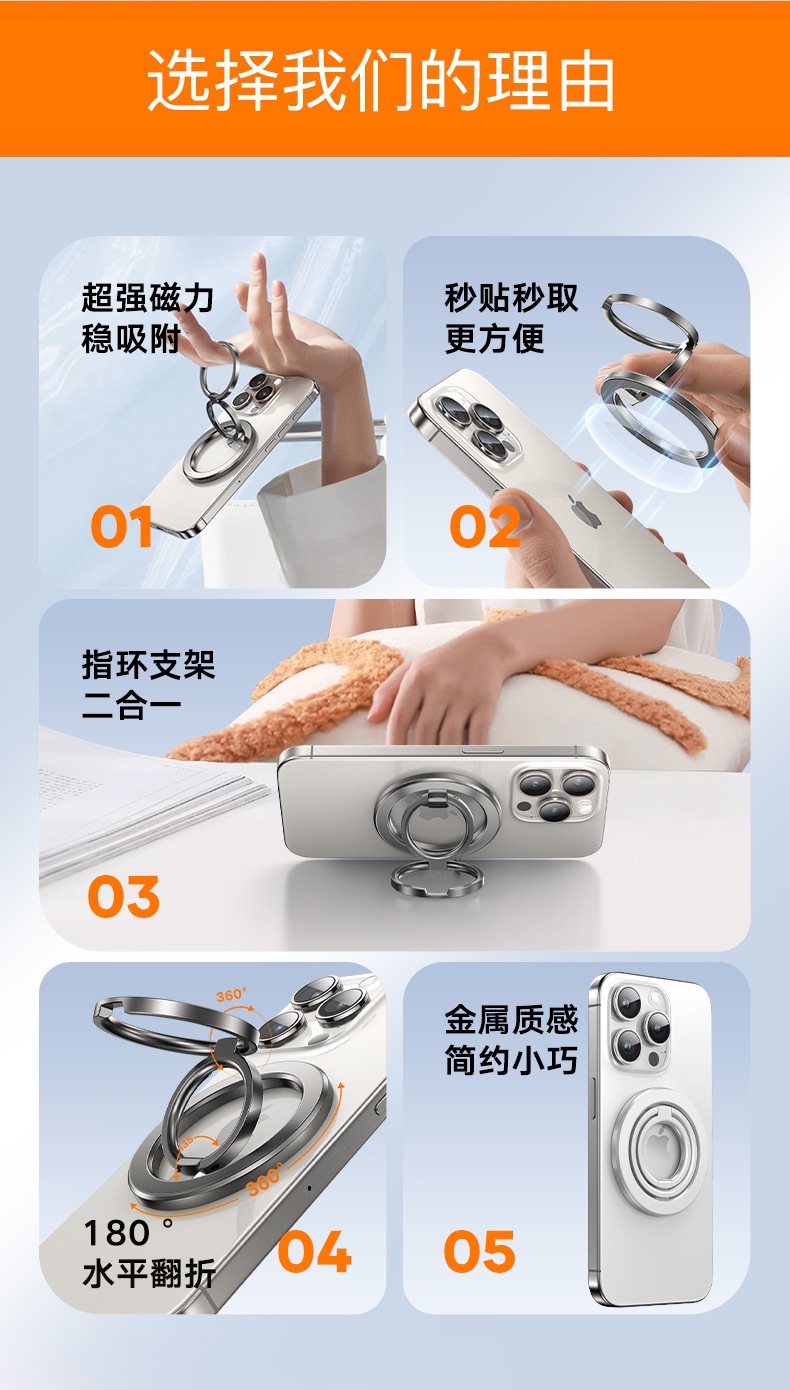 选择我们的理由

超强磁力
稳吸附

01

秒贴秒取
更方便

02

指环支架
二合一

03

360°

135°

360°

180°
水平翻折

04

金属质感
简约小巧

05