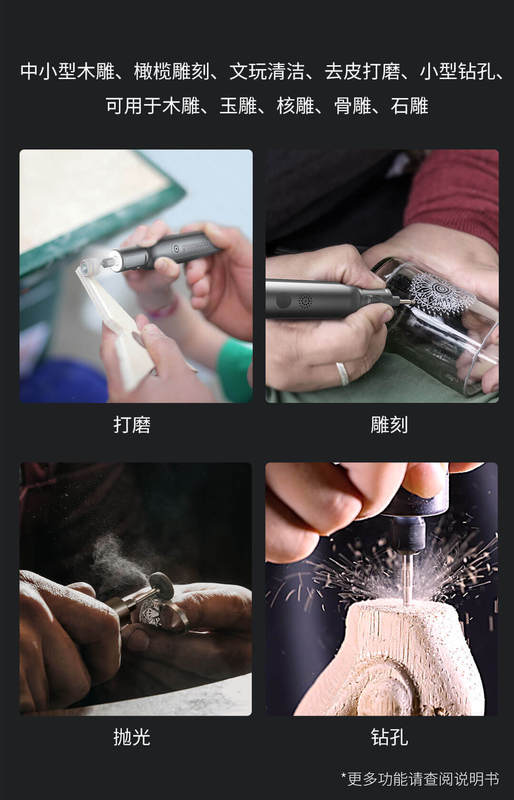 中小型木雕、橄榄雕刻、文玩清洁、去皮打磨、小型钻孔、可用于木雕、玉雕、核雕、骨雕、石雕

打磨

雕刻

抛光

钻孔

*更多功能请查阅说明书