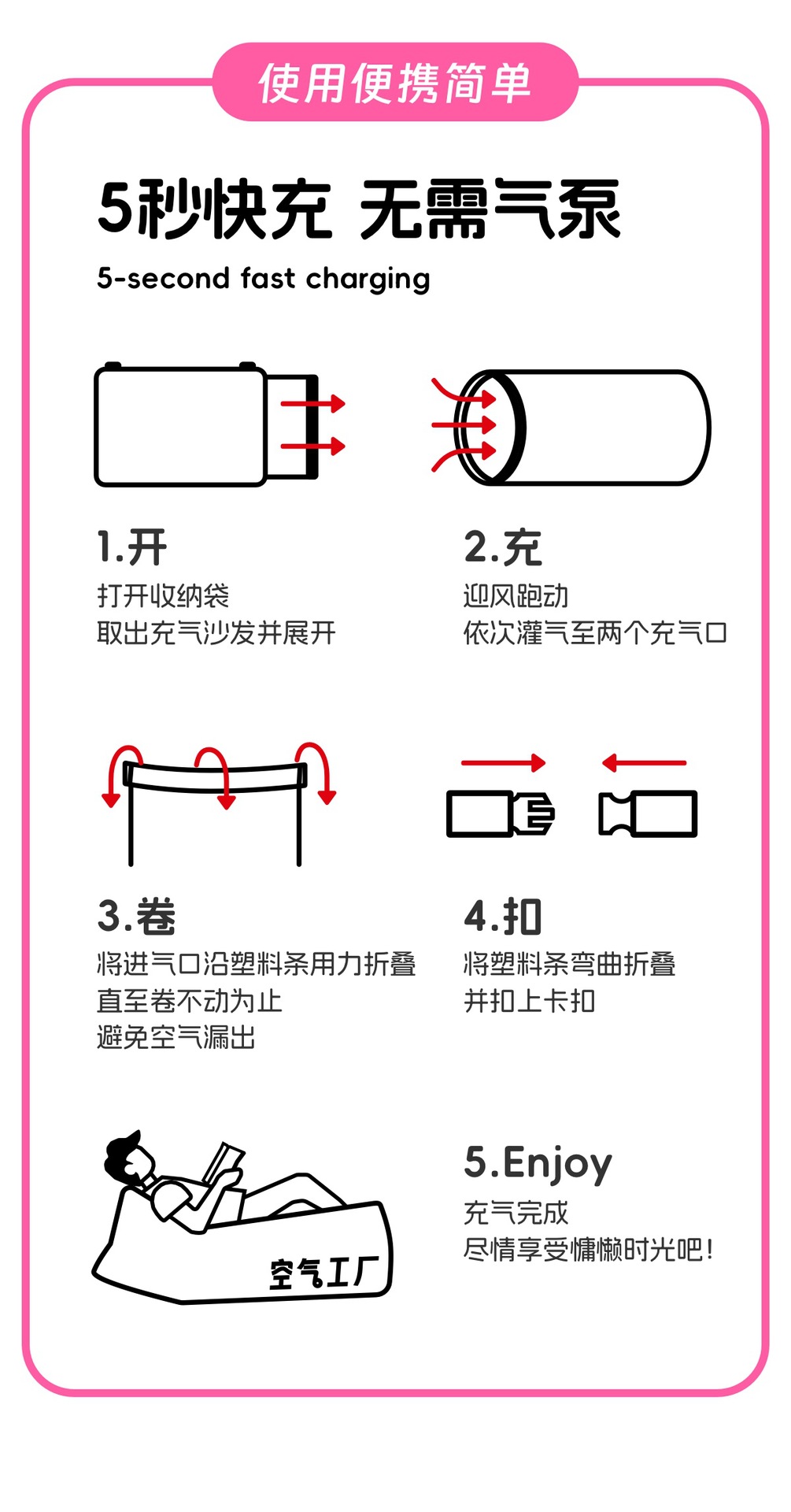 使用便携简单

5秒快充 无需气泵

5-second fast charging

1.开
打开收纳袋
取出充气沙发并展开

2.充
迎风跑动
依次灌气至两个充气口

3.卷
将进气口沿塑料条用力折叠
直至卷不动为止
避免空气漏出

4.扣
将塑料条弯曲折叠
并扣上卡扣

空气工厂

5.Enjoy
充气完成
尽情享受慵懒时光吧!