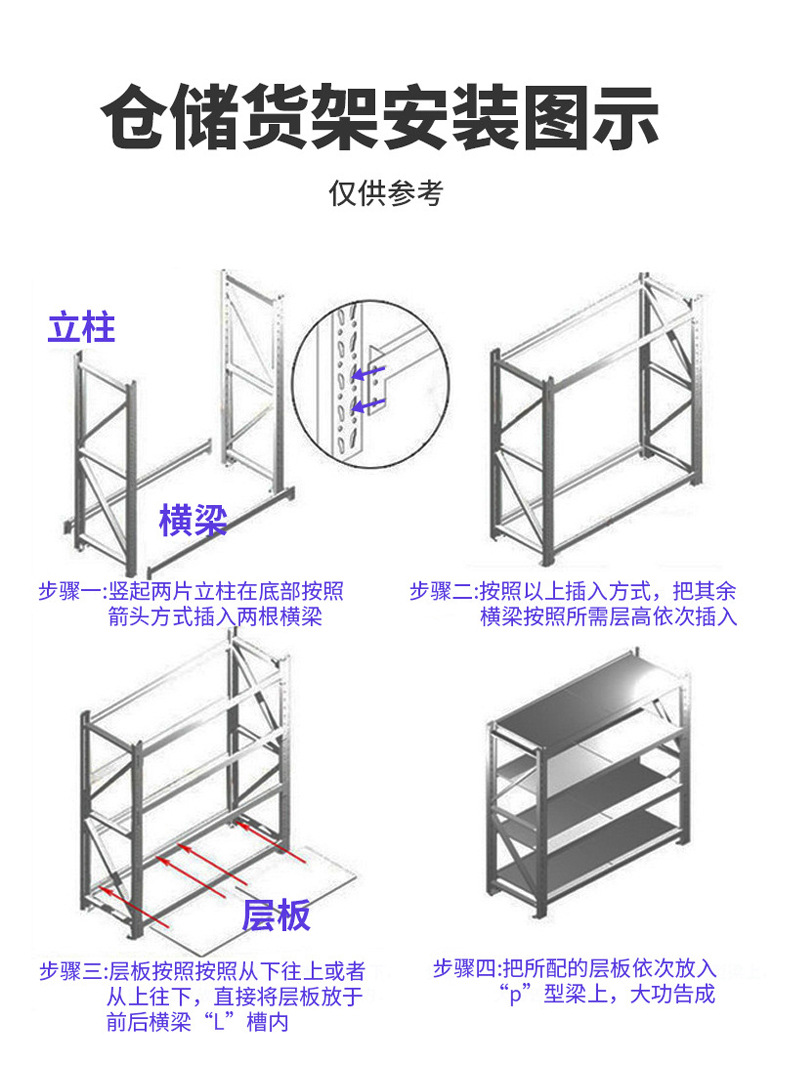 仓储货架安装图示

仅供参考

立柱

横梁

步骤一:竖起两片立柱在底部按照箭头方式插入两根横梁

步骤二:按照以上插入方式，把其余横梁按照所需层高依次插入

层板

步骤三:层板按照按照从下往上或者从上往下，直接将层板放于前后横梁“L”槽内

步骤四:把所配的层板依次放入“p”型梁上，大功告成