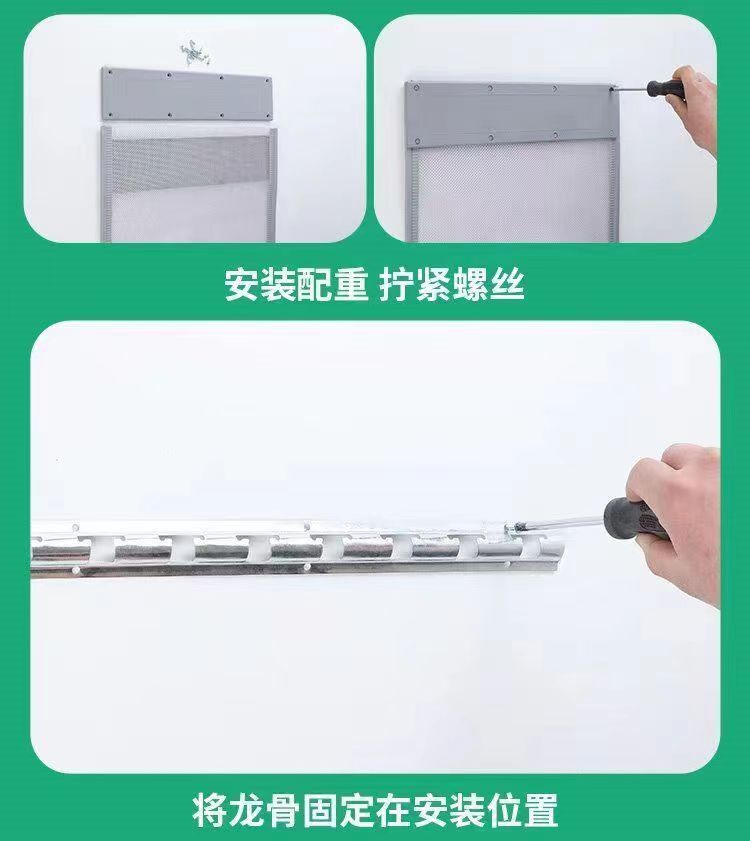 安装配重 拧紧螺丝

将龙骨固定在安装位置