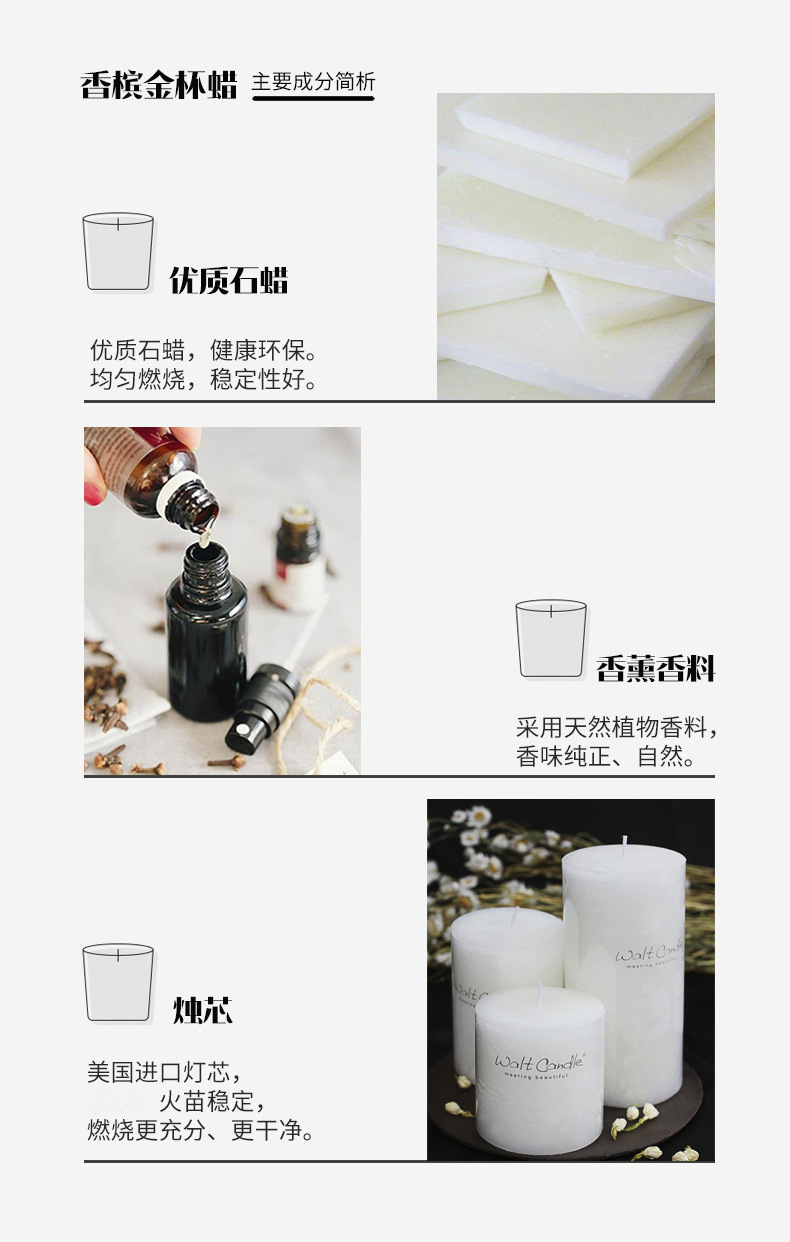 香槟金杯蜡 主要成分简析

优质石蜡

优质石蜡，健康环保。
均匀燃烧，稳定性好。

香薰香料

采用天然植物香料，
香味纯正、自然。

烛芯

美国进口灯芯，
火苗稳定，
燃烧更充分、更干净。

Walt Candle
meeting beautiful

Walt Candle
meeting beautiful