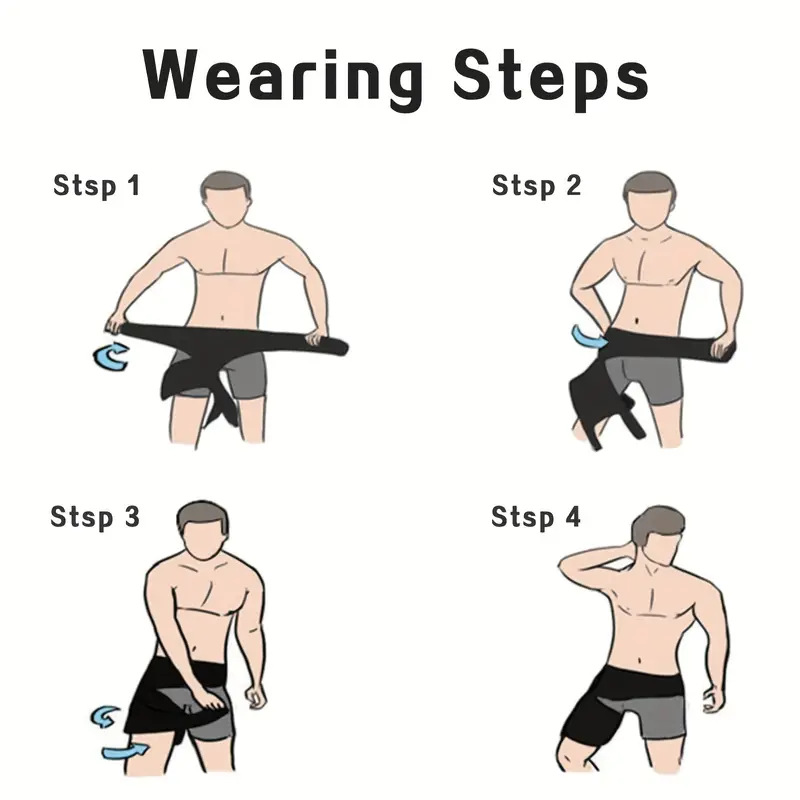 Wearing Steps

Stsp 1

Stsp 2

Stsp 3

Stsp 4