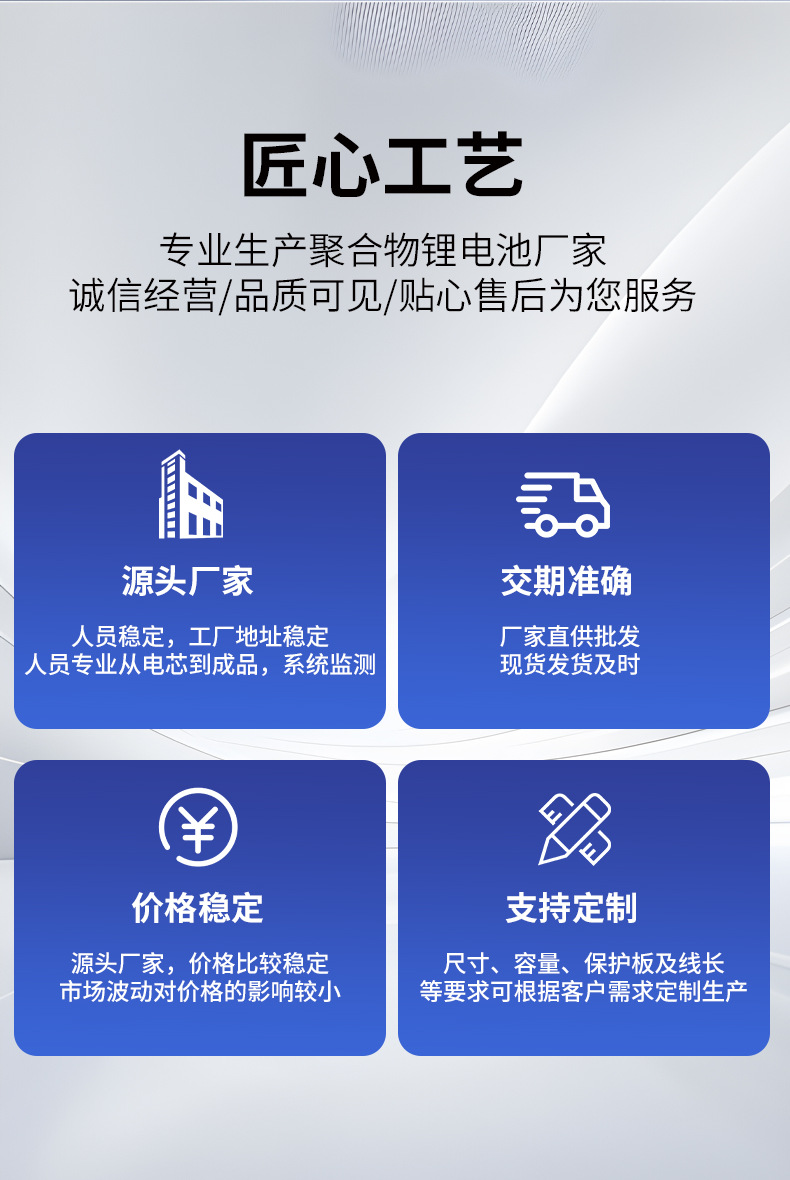 匠心工艺

专业生产聚合物锂电池厂家
诚信经营/品质可见/贴心售后为您服务

源头厂家

人员稳定，工厂地址稳定
人员专业从电芯到成品，系统监测

交期准确

厂家直供批发
现货发货及时

价格稳定

源头厂家，价格比较稳定
市场波动对价格的影响较小

支持定制

尺寸、容量、保护板及线长
等要求可根据客户需求定制生产