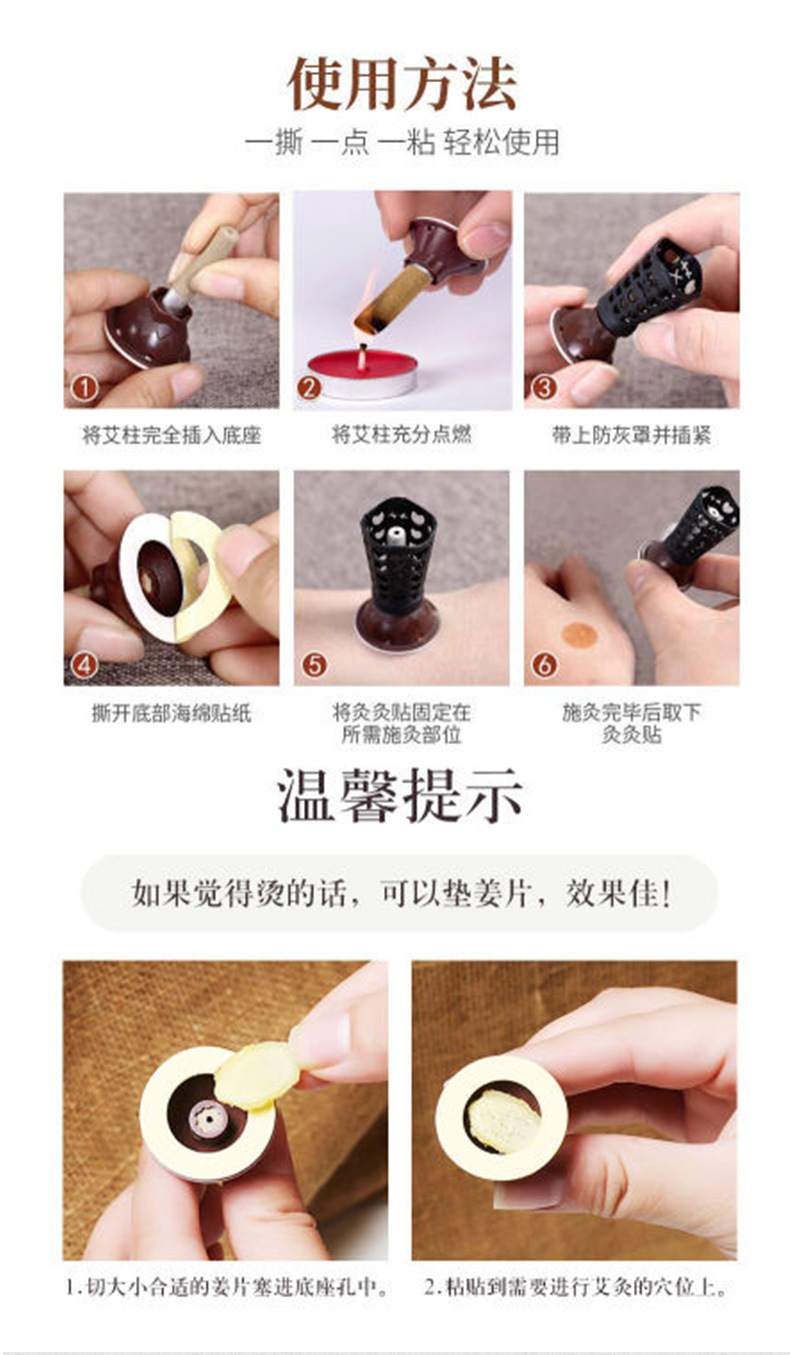 使用方法

一撕 一点 一粘 轻松使用

1
将艾柱完全插入底座

2
将艾柱充分点燃

3
带上防灰罩并插紧

4
撕开底部海绵贴纸

5
将灸灸贴固定在所需施灸部位

6
施灸完毕后取下灸灸贴

温馨提示

如果觉得烫的话，可以垫姜片，效果佳！

1.切大小合适的姜片塞进底座孔中。

2.粘贴到需要进行艾灸的穴位上。