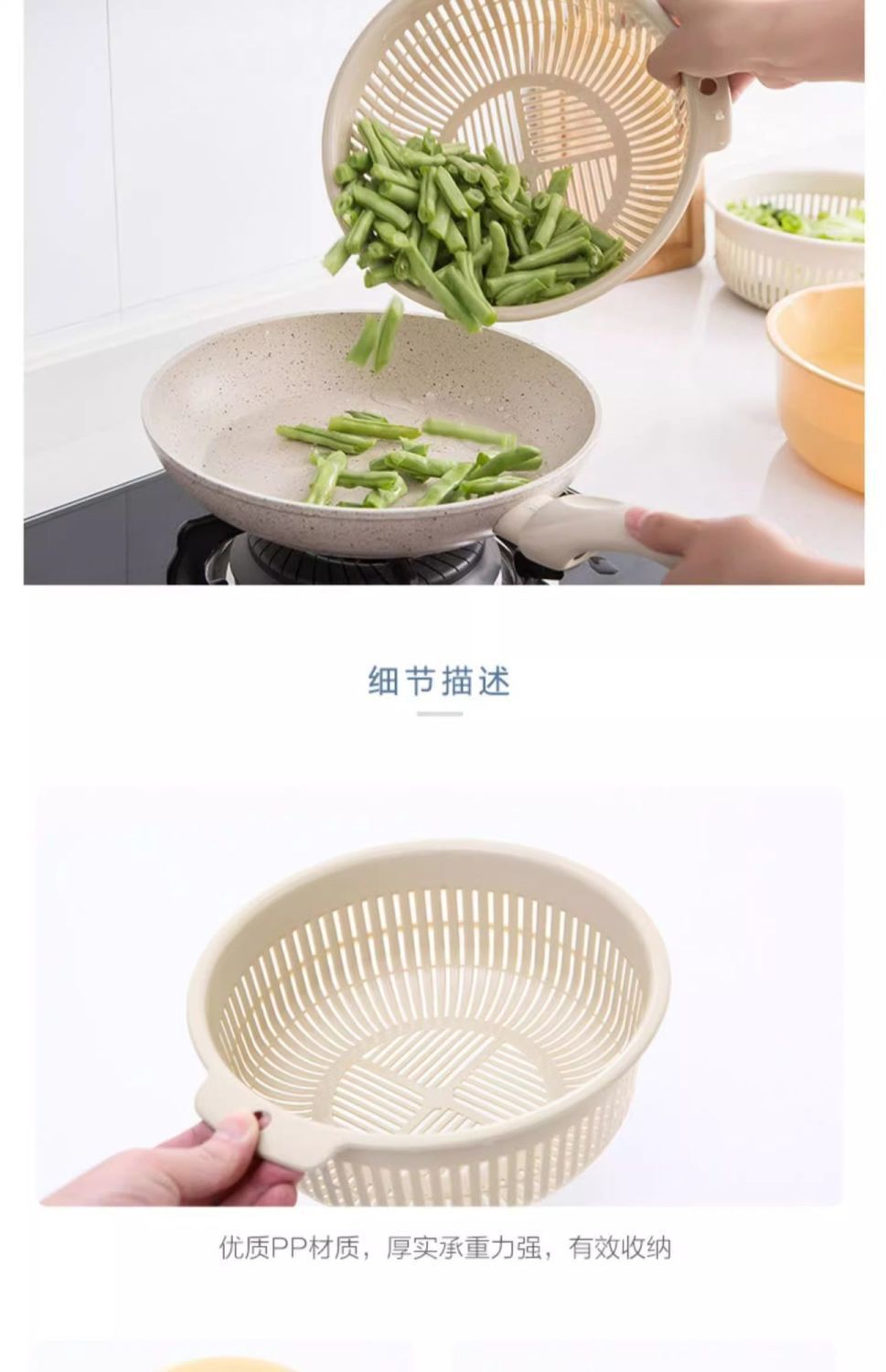 细节描述

优质PP材质，厚实承重力强，有效收纳