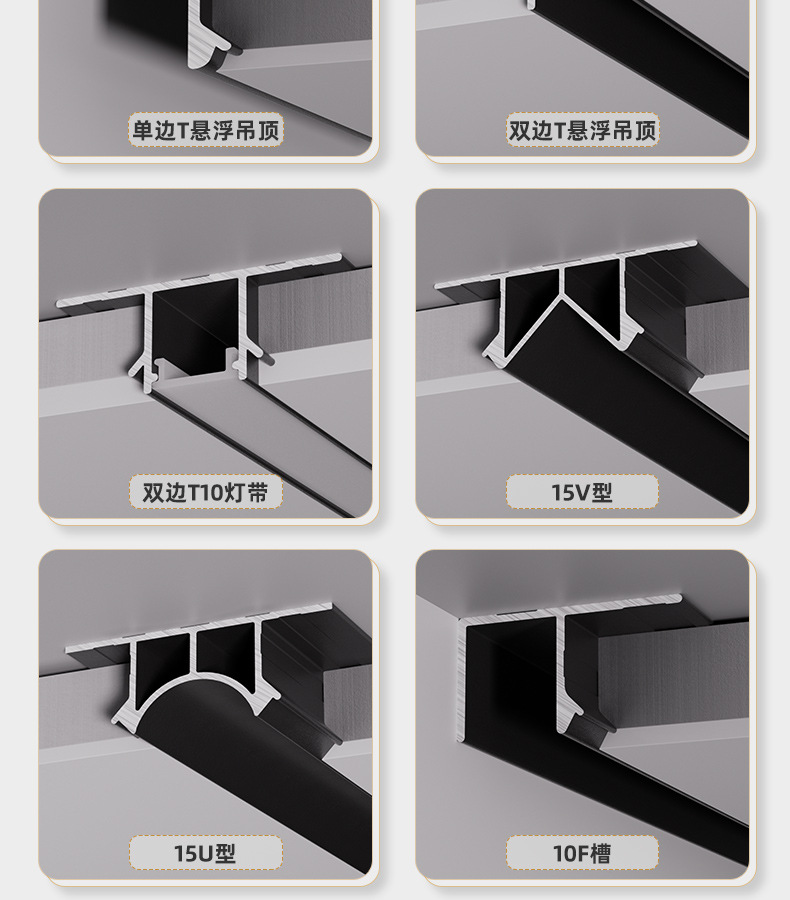 单边T悬浮吊顶

双边T悬浮吊顶

双边T10灯带

15V型

15U型

10F槽