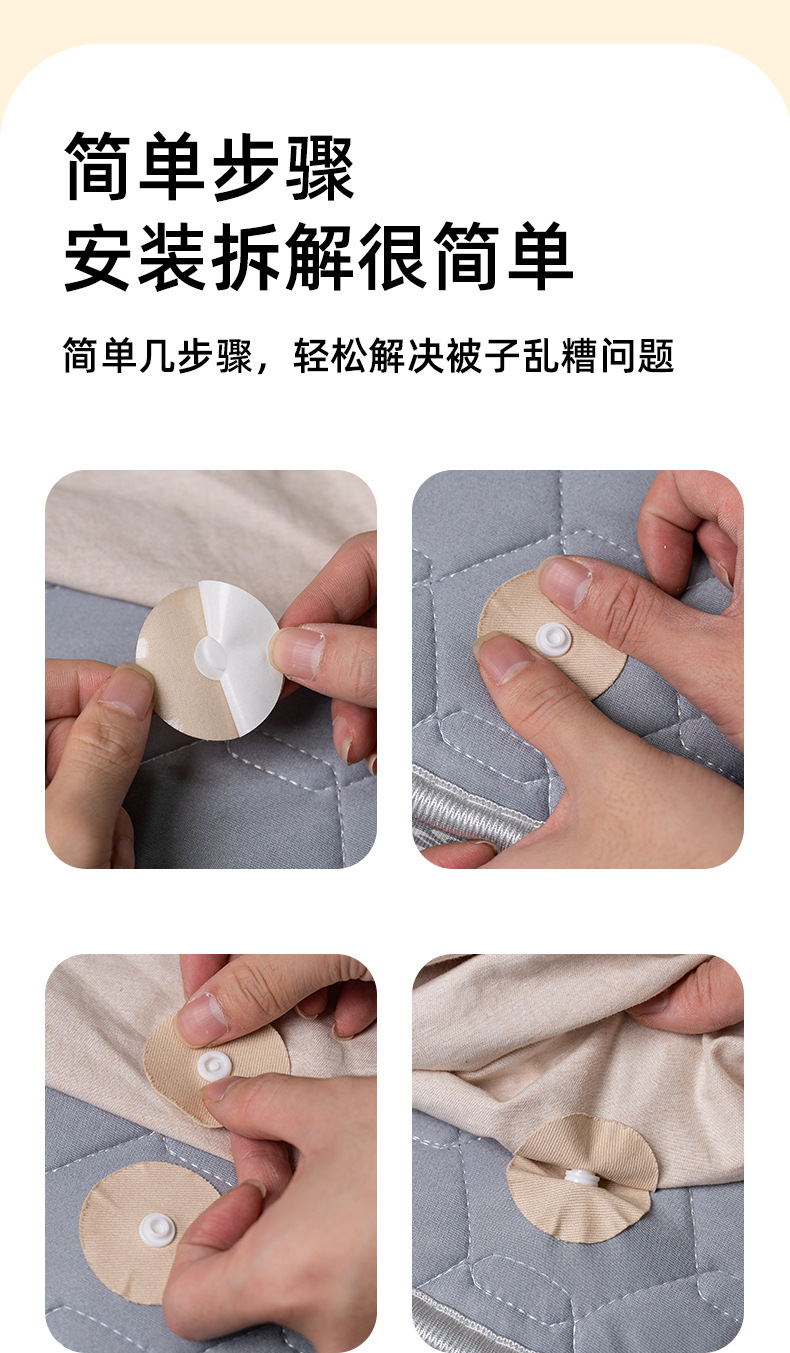 简单步骤
安装拆解很简单

简单几步骤，轻松解决被子乱糟问题