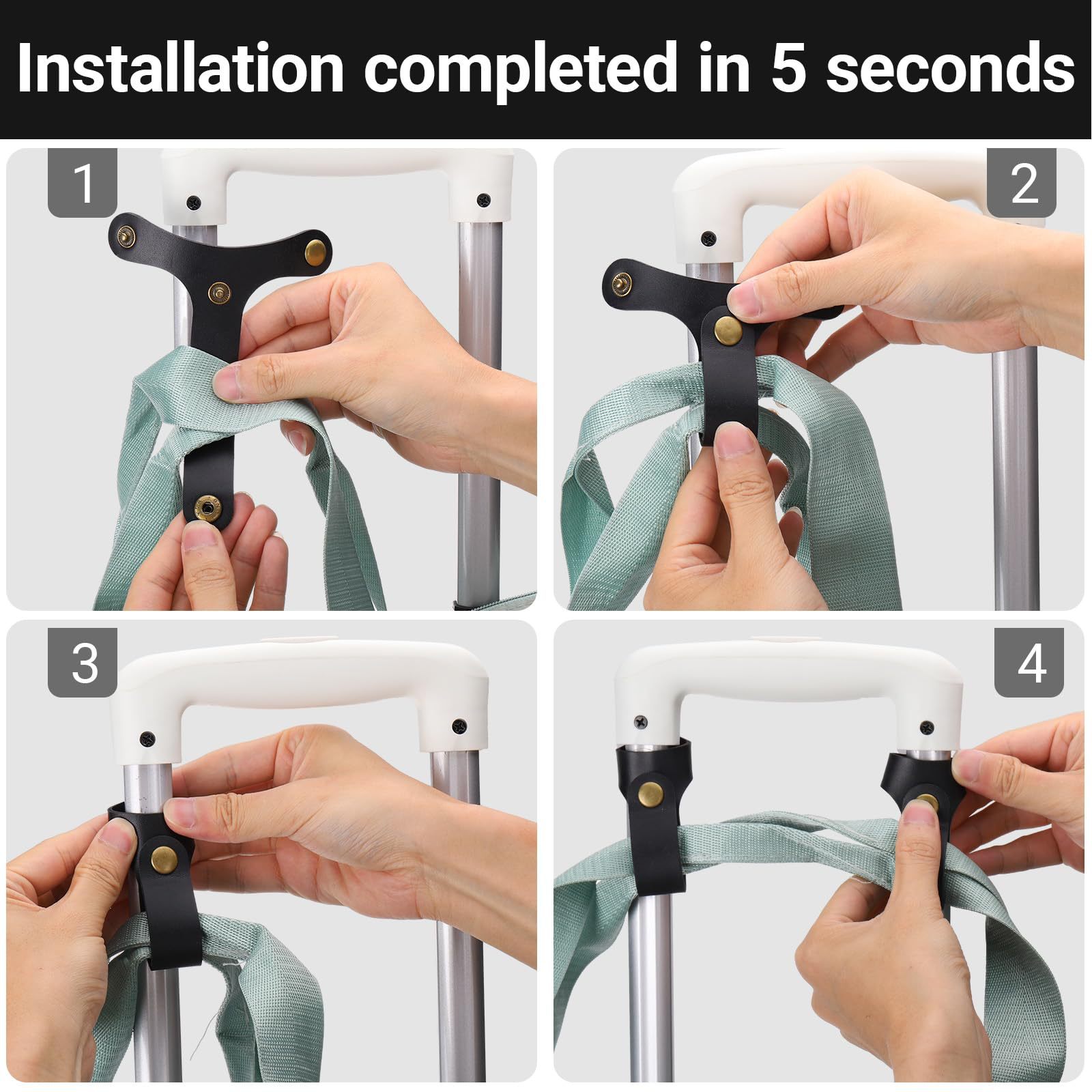 Installation completed in 5 seconds

1

2

3

4