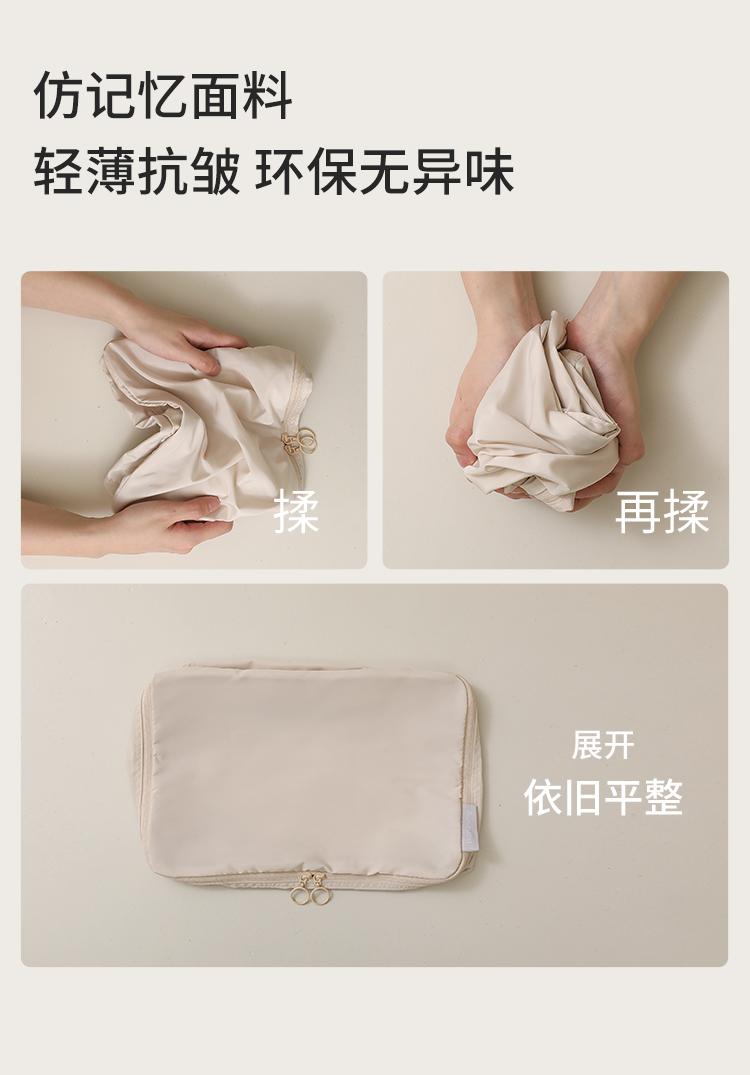 仿记忆面料
轻薄抗皱 环保无异味

揉

再揉

展开
依旧平整