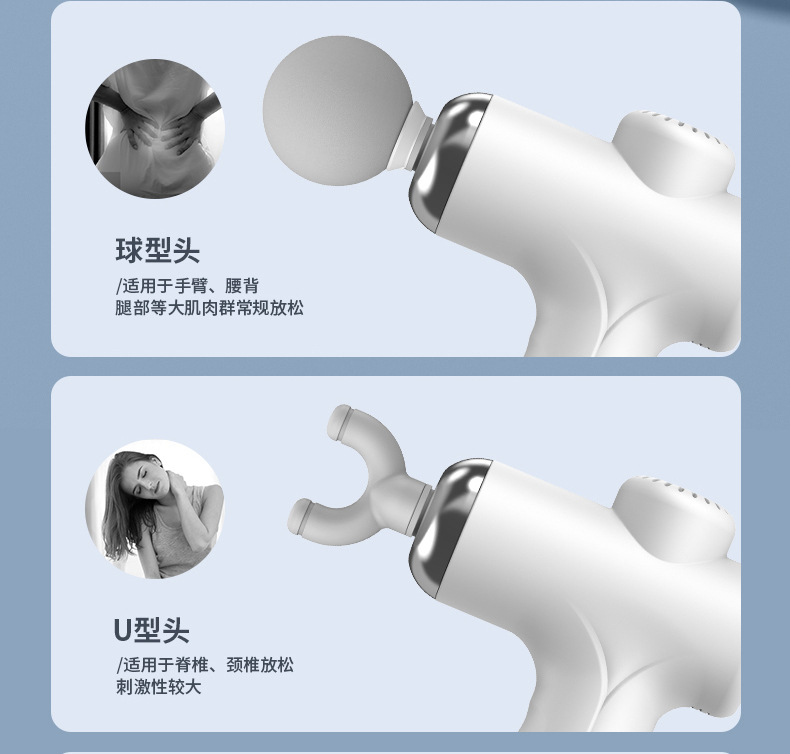 球型头

/适用于手臂、腰背
腿部等大肌肉群常规放松

U型头

/适用于脊椎、颈椎放松
刺激性较大