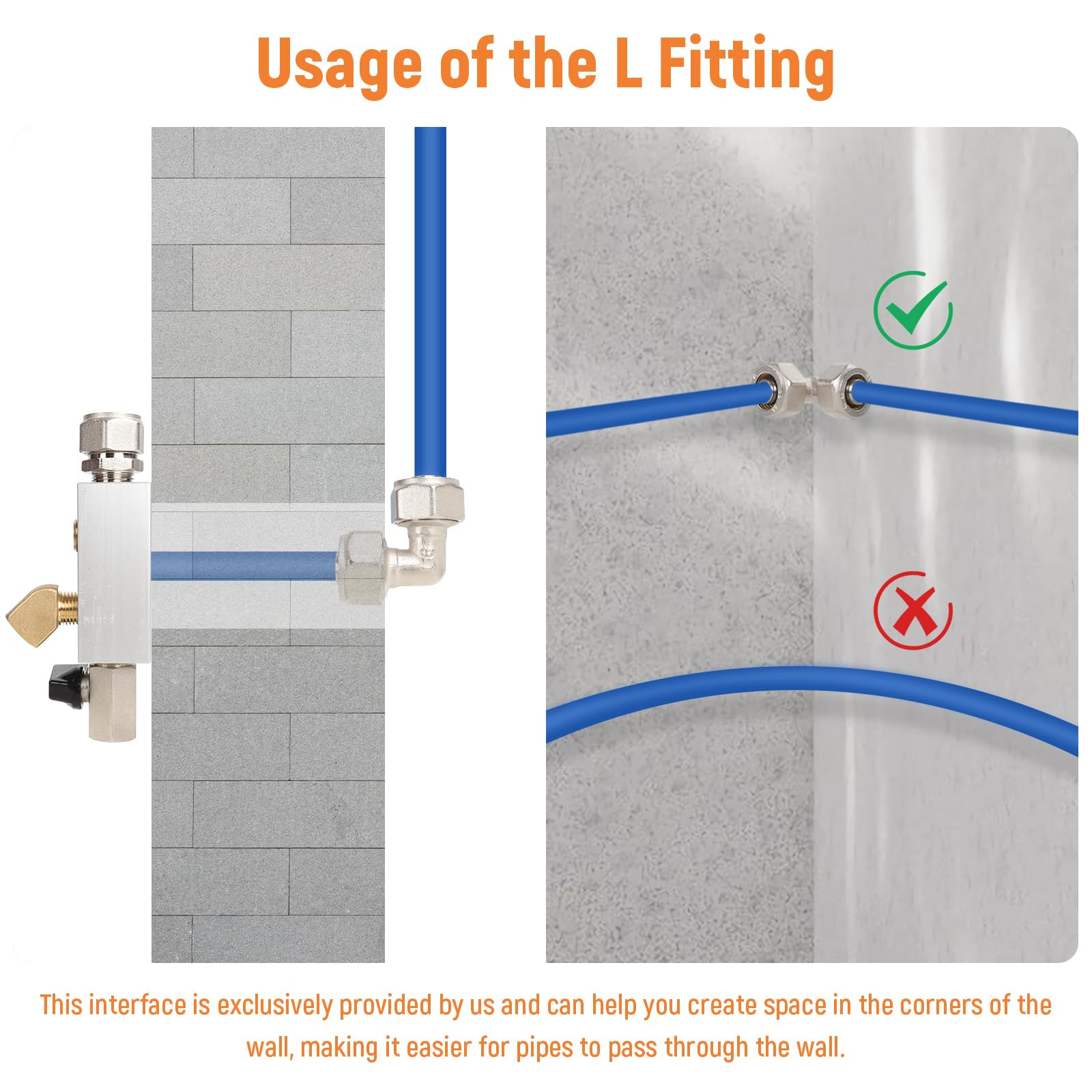 Usage of the L Fitting

This interface is exclusively provided by us and can help you create space in the corners of the wall, making it easier for pipes to pass through the wall.