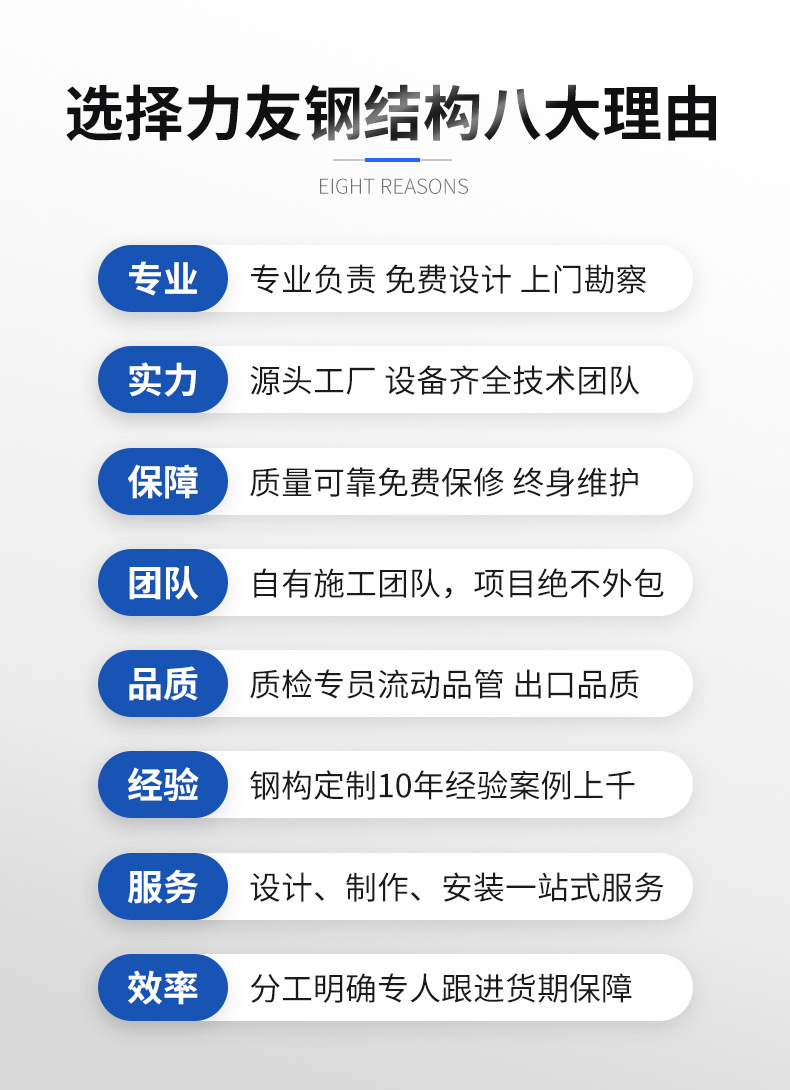 选择力友钢结构八大理由

EIGHT REASONS

专业 专业负责 免费设计 上门勘察

实力 源头工厂 设备齐全技术团队

保障 质量可靠免费保修 终身维护

团队 自有施工团队，项目绝不外包

品质 质检专员流动品管 出口品质

经验 钢构定制10年经验案例上千

服务 设计、制作、安装一站式服务

效率 分工明确专人跟进货期保障