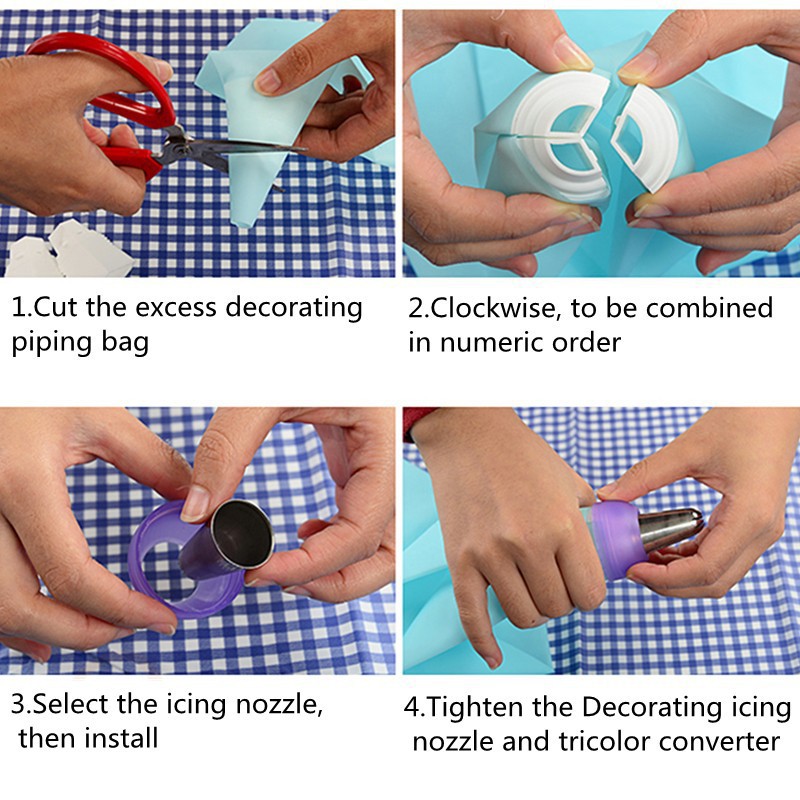 1.Cut the excess decorating piping bag

2.Clockwise, to be combined in numeric order

3.Select the icing nozzle, then install

4.Tighten the Decorating icing nozzle and tricolor converter