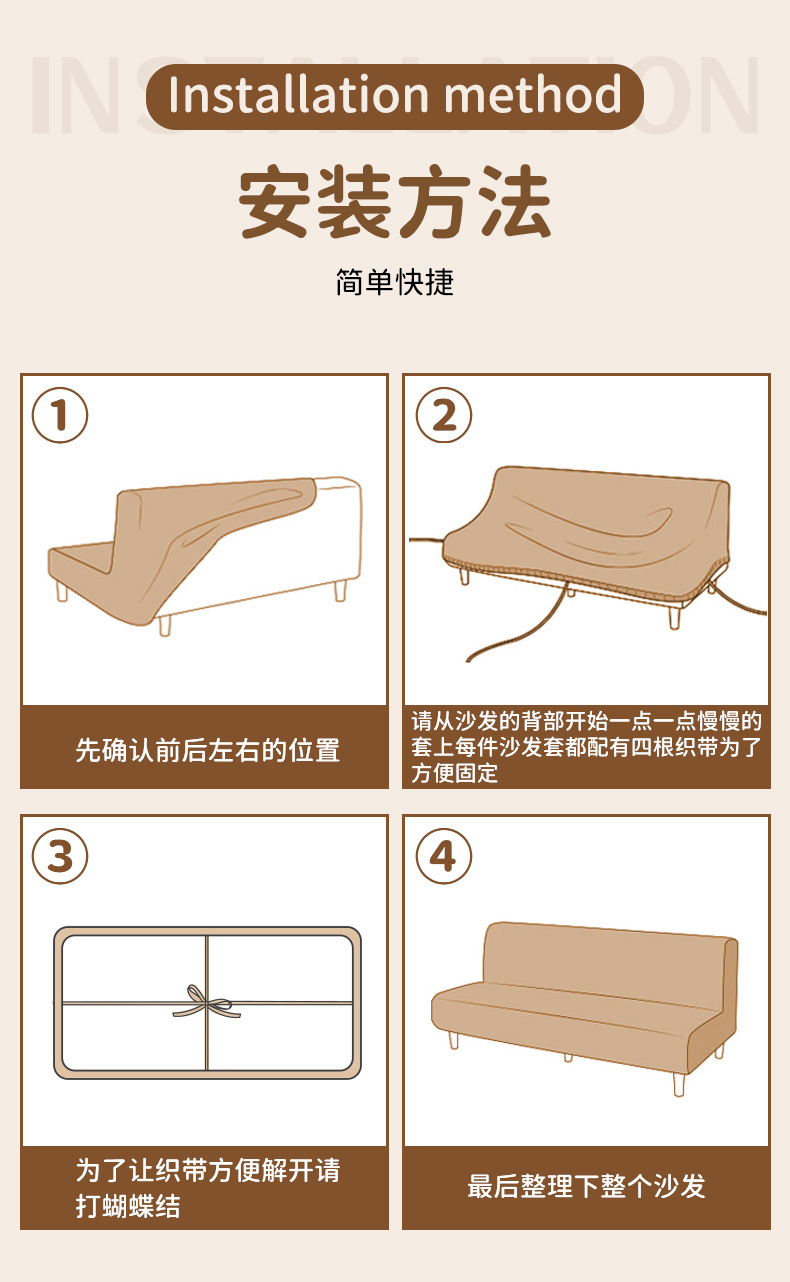 INSTALLATION

Installation method

安装方法

简单快捷

1

先确认前后左右的位置

2

请从沙发的背部开始一点一点慢慢的套上每件沙发套都配有四根织带为了方便固定

3

为了让织带方便解开请打蝴蝶结

4

最后整理下整个沙发