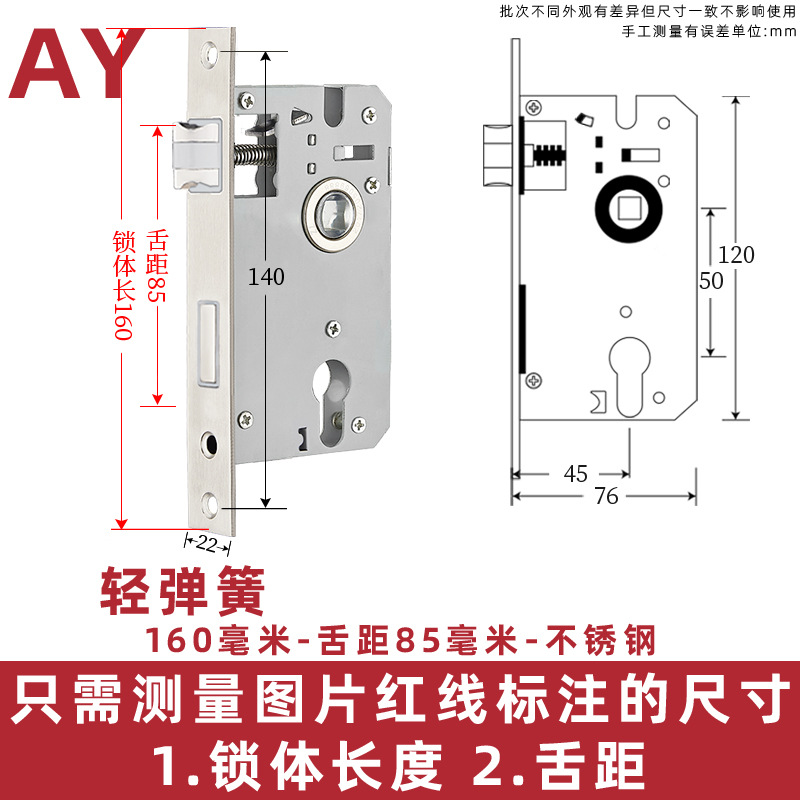 AY

批次不同外观有差异但尺寸一致不影响使用
手工测量有误差单位:mm

锁体长160
舌距85
140
22

120
50
45
76

轻弹簧
160毫米-舌距85毫米-不锈钢

只需测量图片红线标注的尺寸
1.锁体长度 2.舌距