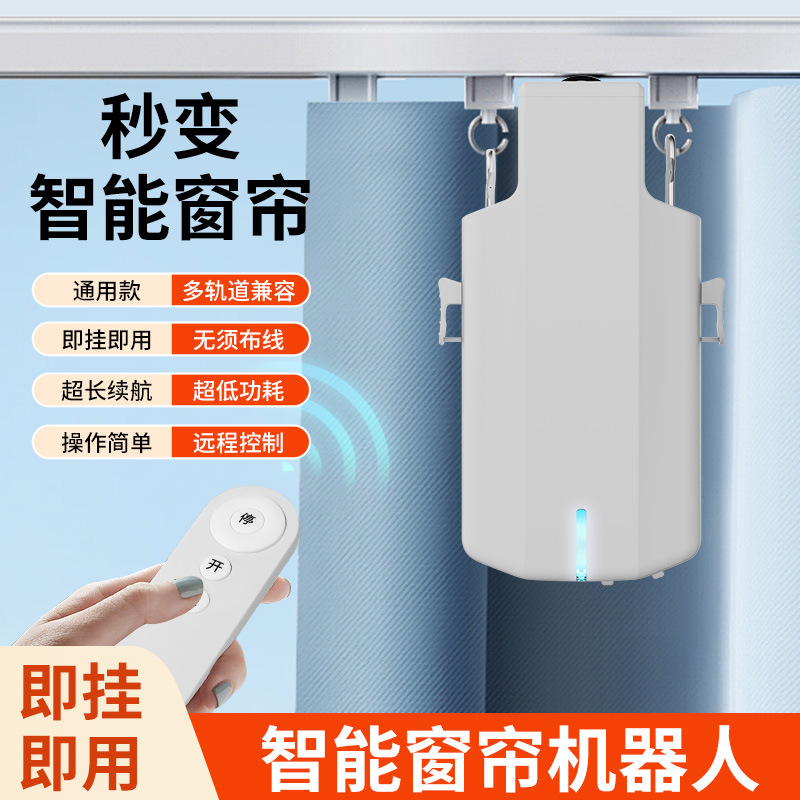 秒变
智能窗帘

通用款 多轨道兼容

即挂即用 无须布线

超长续航 超低功耗

操作简单 远程控制

停

开

即挂
即用

智能窗帘机器人