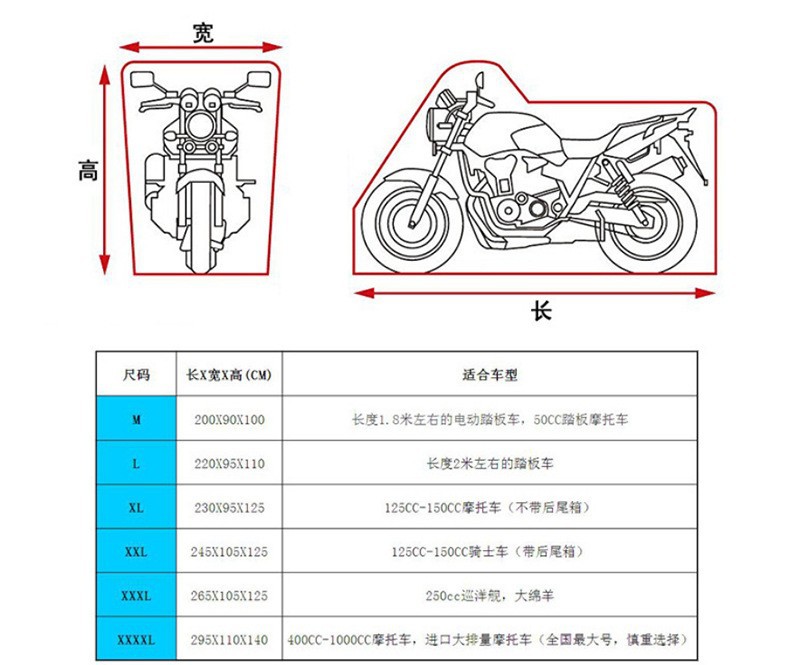 宽

高

长

| 尺码 | 长X宽X高(CM) | 适合车型 |
|---|---|---|
| M | 200X90X100 | 长度1.8米左右的电动踏板车，50CC踏板摩托车 |
| L | 220X95X110 | 长度2米左右的踏板车 |
| XL | 230X95X125 | 125CC-150CC摩托车（不带后尾箱） |
| XXL | 245X105X125 | 125CC-150CC骑士车（带后尾箱） |
| XXXL | 265X105X125 | 250cc巡洋舰，大绵羊 |
| XXXXL | 295X110X140 | 400CC-1000CC摩托车，进口大排量摩托车（全国最大号，慎重选择） |