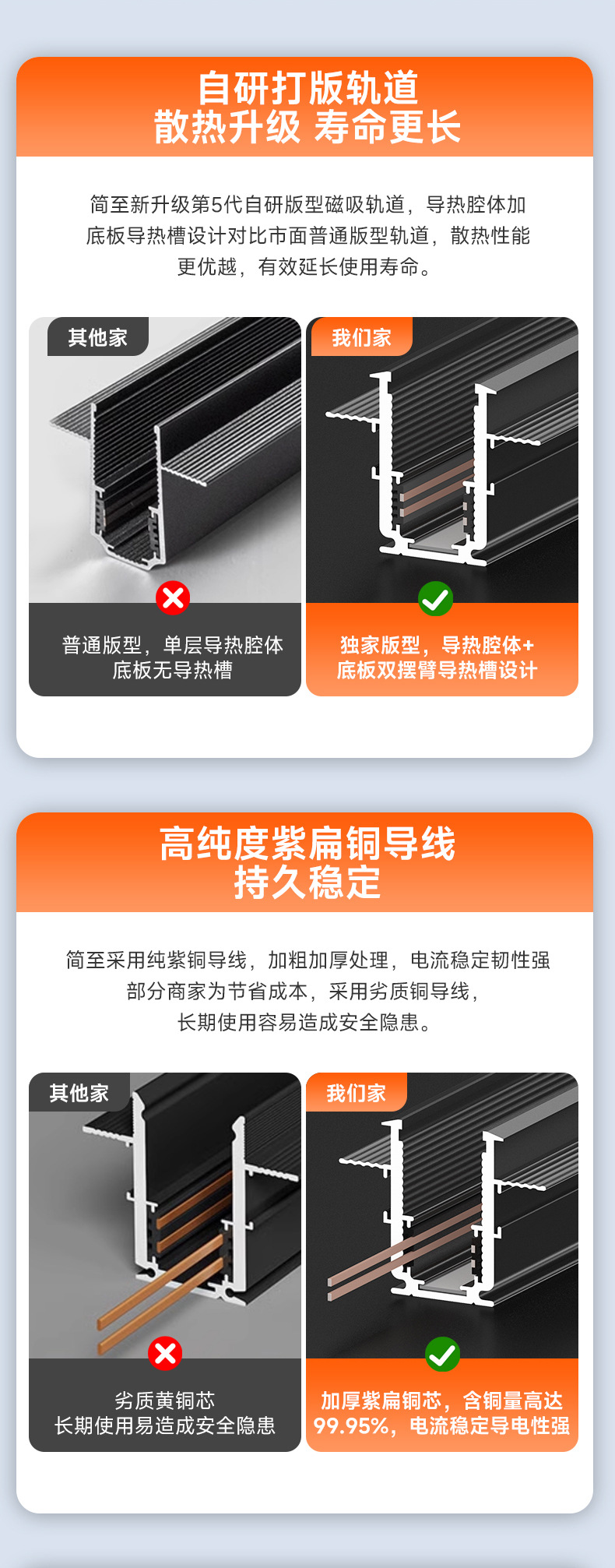 自研打版轨道
散热升级 寿命更长

简至新升级第5代自研版型磁吸轨道，导热腔体加底板导热槽设计对比市面普通版型轨道，散热性能更优越，有效延长使用寿命。

其他家

普通版型，单层导热腔体
底板无导热槽

我们家

独家版型，导热腔体+
底板双摆臂导热槽设计

高纯度紫扁铜导线
持久稳定

简至采用纯紫铜导线，加粗加厚处理，电流稳定韧性强
部分商家为节省成本，采用劣质铜导线，
长期使用容易造成安全隐患。

其他家

劣质黄铜芯
长期使用易造成安全隐患

我们家

加厚紫扁铜芯，含铜量高达
99.95%，电流稳定导电性强