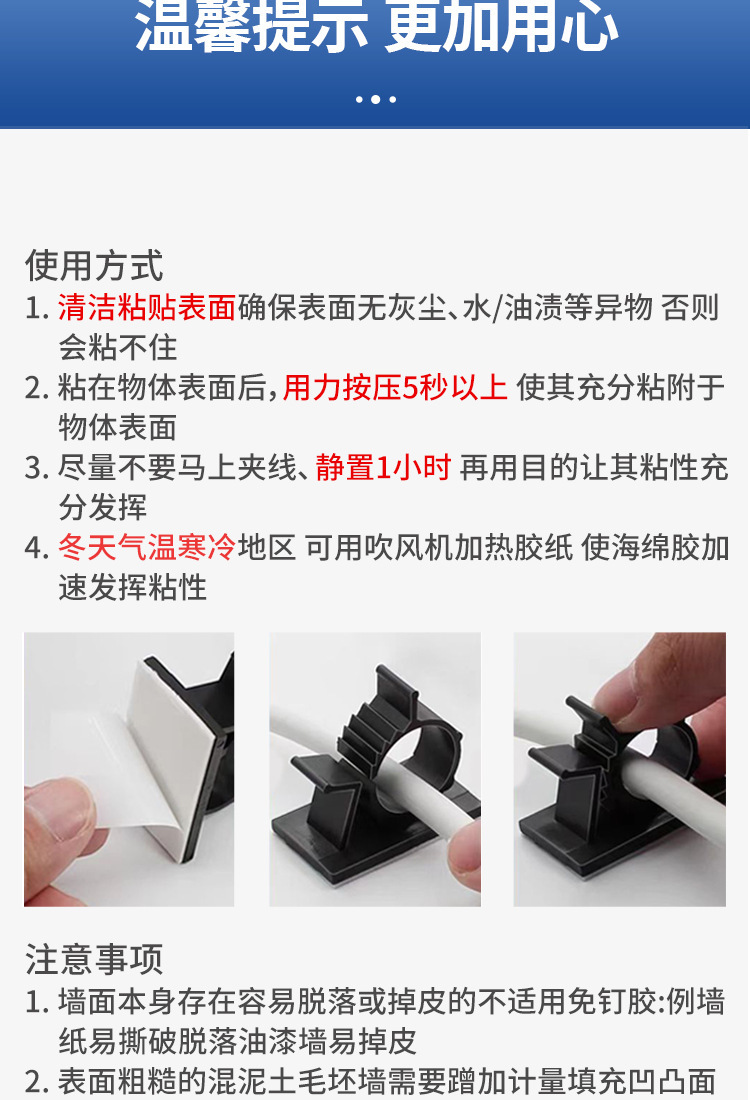 温馨提示 更加用心

使用方式

1. 清洁粘贴表面确保表面无灰尘、水/油渍等异物 否则会粘不住

2. 粘在物体表面后，用力按压5秒以上 使其充分粘附于物体表面

3. 尽量不要马上夹线、静置1小时 再用目的让其粘性充分发挥

4. 冬天气温寒冷地区 可用吹风机加热胶纸 使海绵胶加速发挥粘性

注意事项

1. 墙面本身存在容易脱落或掉皮的不适用免钉胶:例墙纸易撕破脱落油漆墙易掉皮

2. 表面粗糙的混泥土毛坯墙需要蹭加计量填充凹凸面