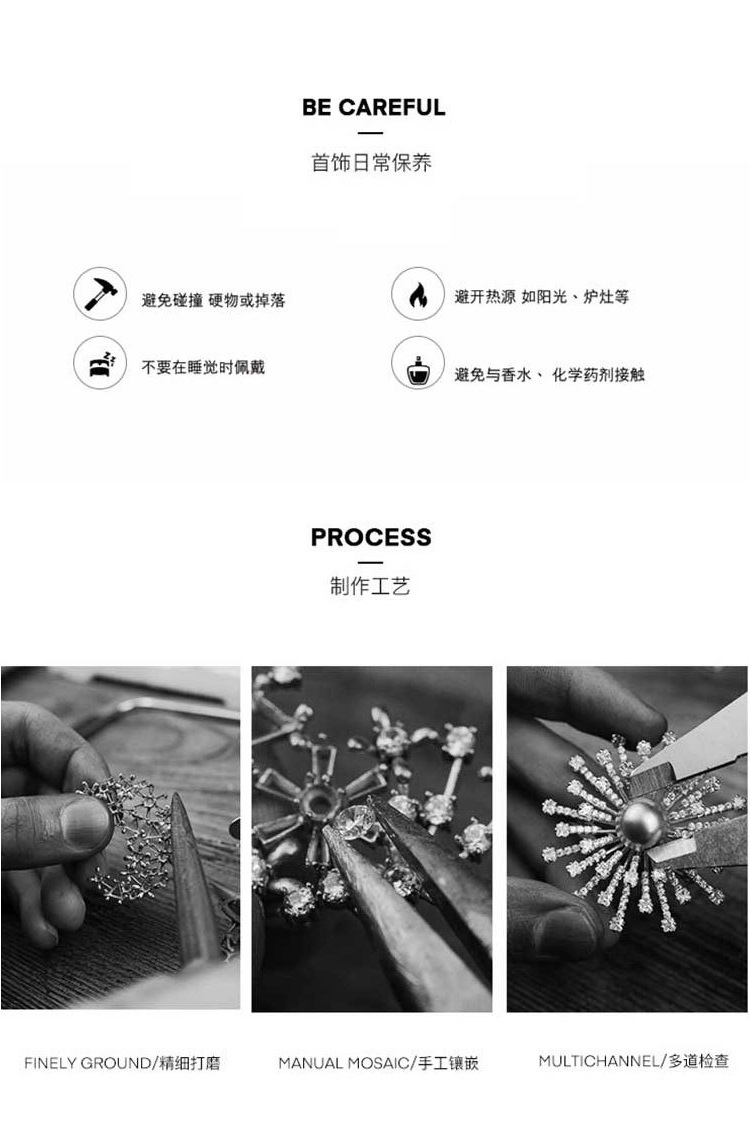 BE CAREFUL

首饰日常保养

避免碰撞 硬物或掉落

避开热源 如阳光、炉灶等

不要在睡觉时佩戴

避免与香水、 化学药剂接触

PROCESS

制作工艺

FINELY GROUND/精细打磨

MANUAL MOSAIC/手工镶嵌

MULTICHANNEL/多道检查