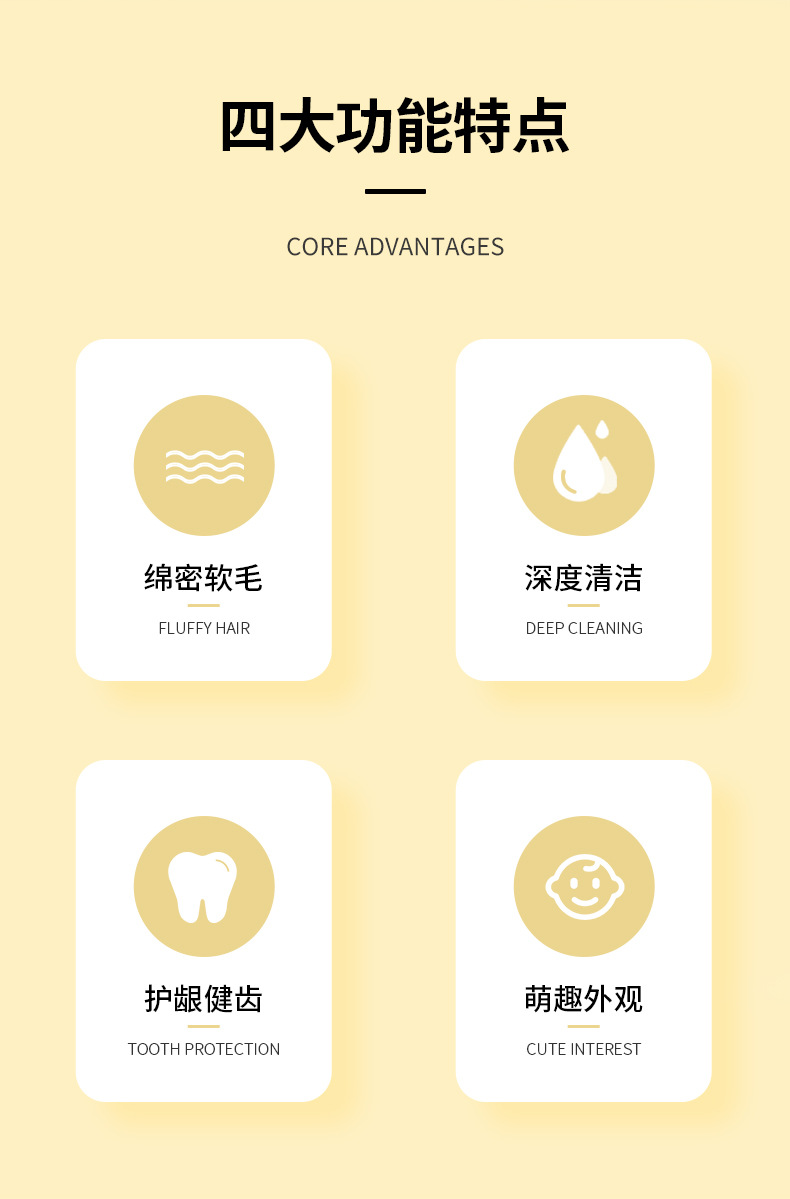 四大功能特点

CORE ADVANTAGES

绵密软毛

FLUFFY HAIR

深度清洁

DEEP CLEANING

护龈健齿

TOOTH PROTECTION

萌趣外观

CUTE INTEREST