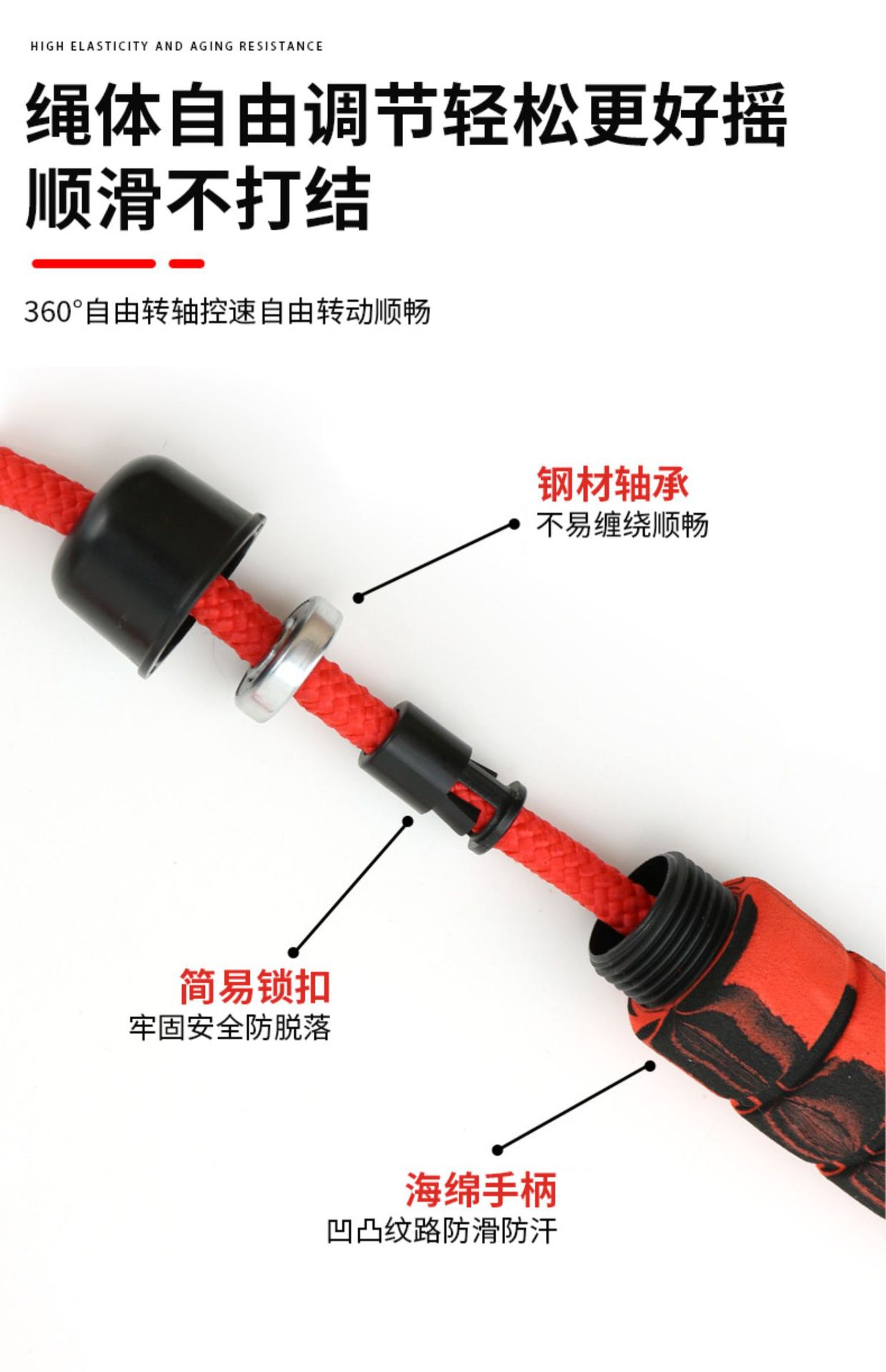 HIGH ELASTICITY AND AGING RESISTANCE

绳体自由调节轻松更好摇
顺滑不打结

360°自由转轴控速自由转动顺畅

钢材轴承
不易缠绕顺畅

简易锁扣
牢固安全防脱落

海绵手柄
凹凸纹路防滑防汗