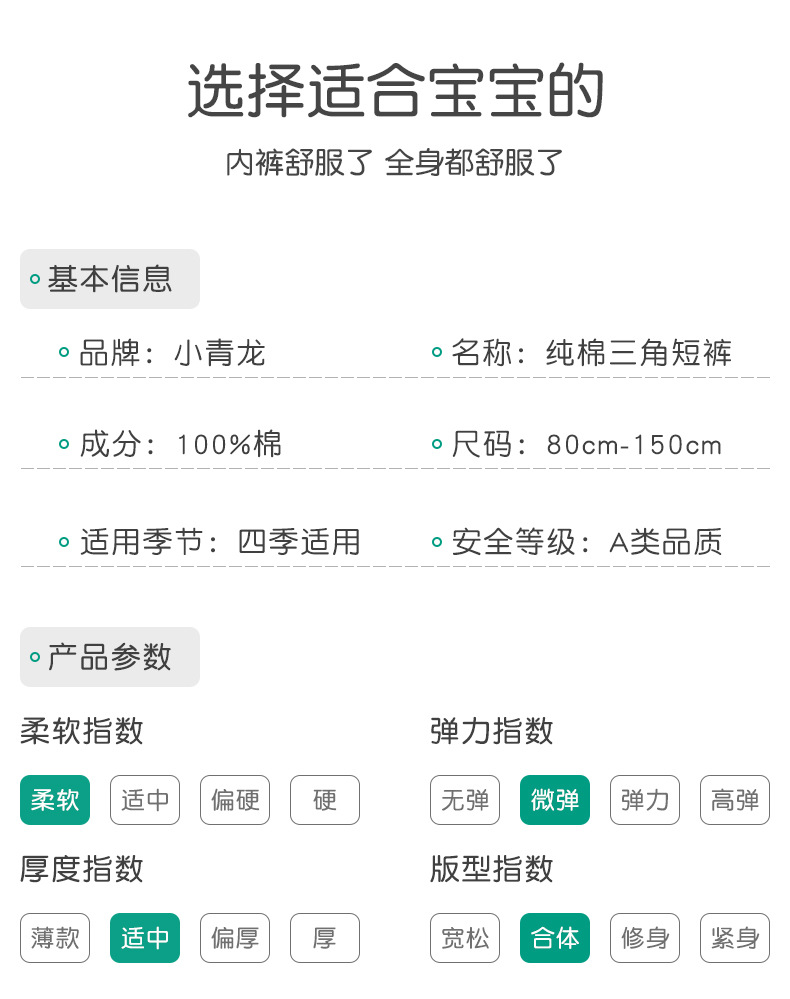 选择适合宝宝的

内裤舒服了 全身都舒服了

基本信息

品牌：小青龙

名称：纯棉三角短裤

成分：100%棉

尺码：80cm-150cm

适用季节：四季适用

安全等级：A类品质

产品参数

柔软指数

柔软 适中 偏硬 硬

弹力指数

无弹 微弹 弹力 高弹

厚度指数

薄款 适中 偏厚 厚

版型指数

宽松 合体 修身 紧身